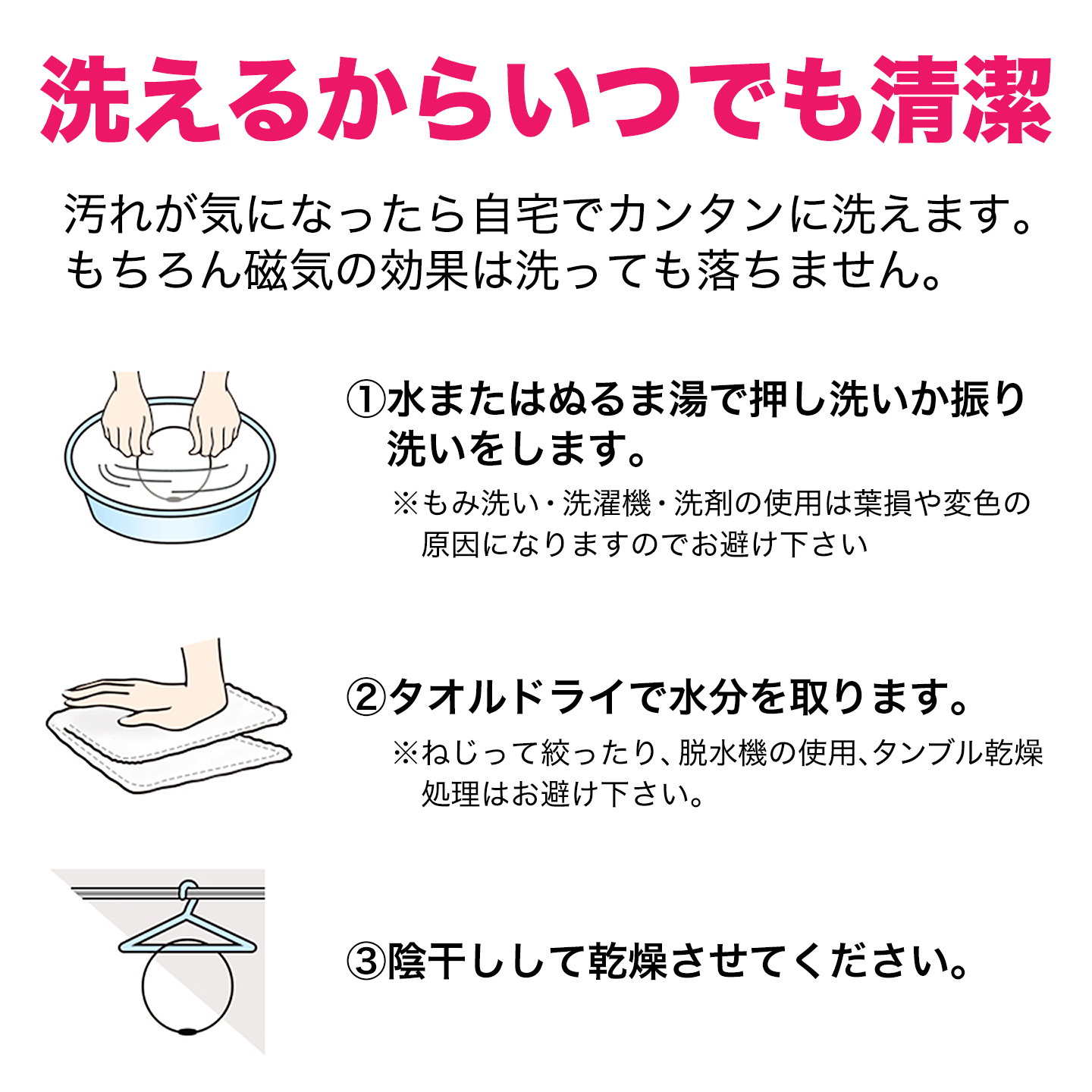 洗えるからいつでも清潔

汚れが気になったら自宅でカンタンに洗えます。もちろん磁気の効果は洗っても落ちません。

①水またはぬるま湯で押し洗いか振り洗いをします。

※もみ洗い・洗濯機・洗剤の使用は葉損や変色の原因になりますのでお避け下さい

②タオルドライで水分を取ります。

※ねじって絞ったり、脱水機の使用、タンブル乾燥処理はお避け下さい。

③陰干しして乾燥させてください。