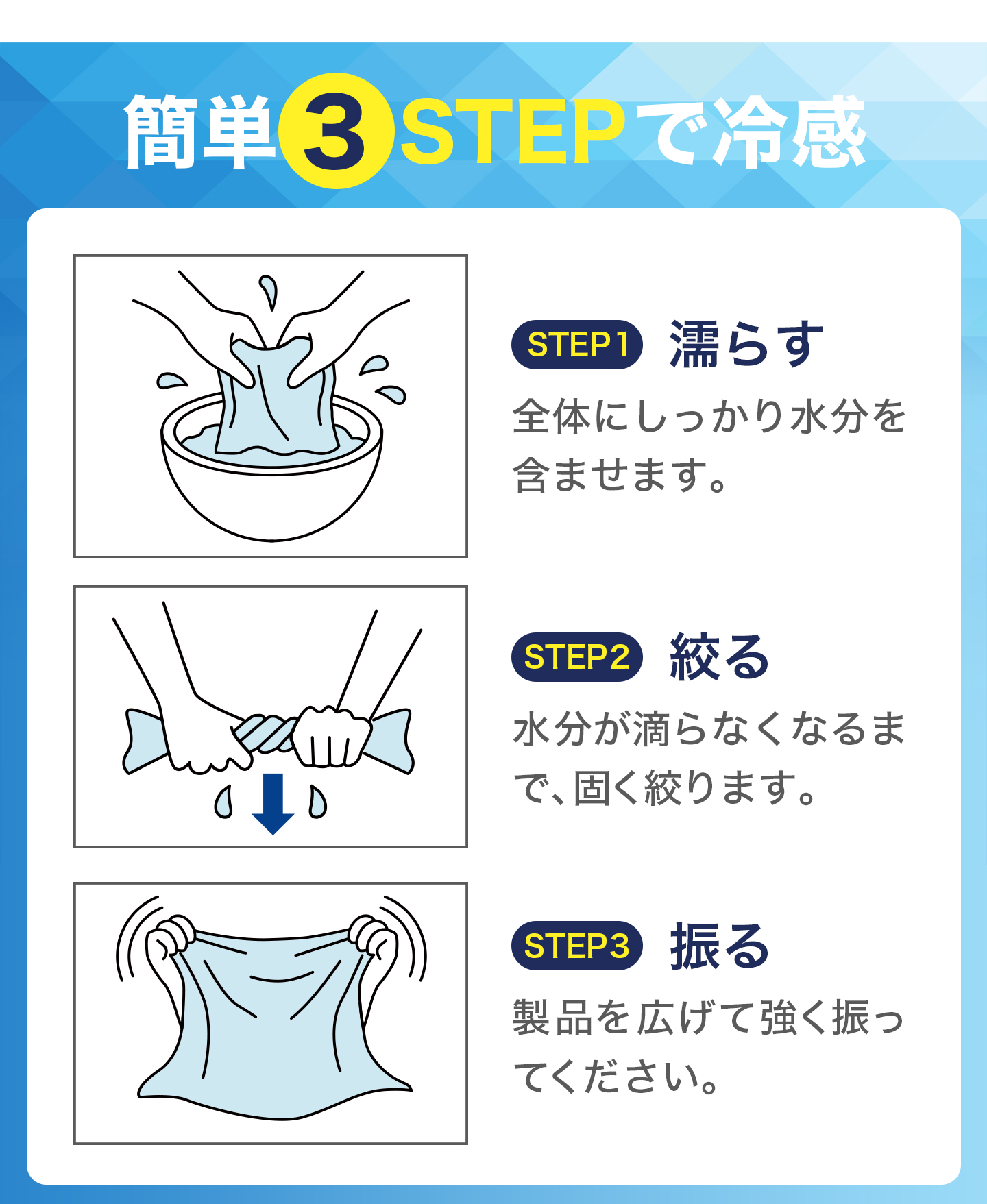 簡単3STEPで冷感

STEP1 濡らす

全体にしっかり水分を含ませます。

STEP2 絞る

水分が滴らなくなるまで、固く絞ります。

STEP3 振る

製品を広げて強く振ってください。