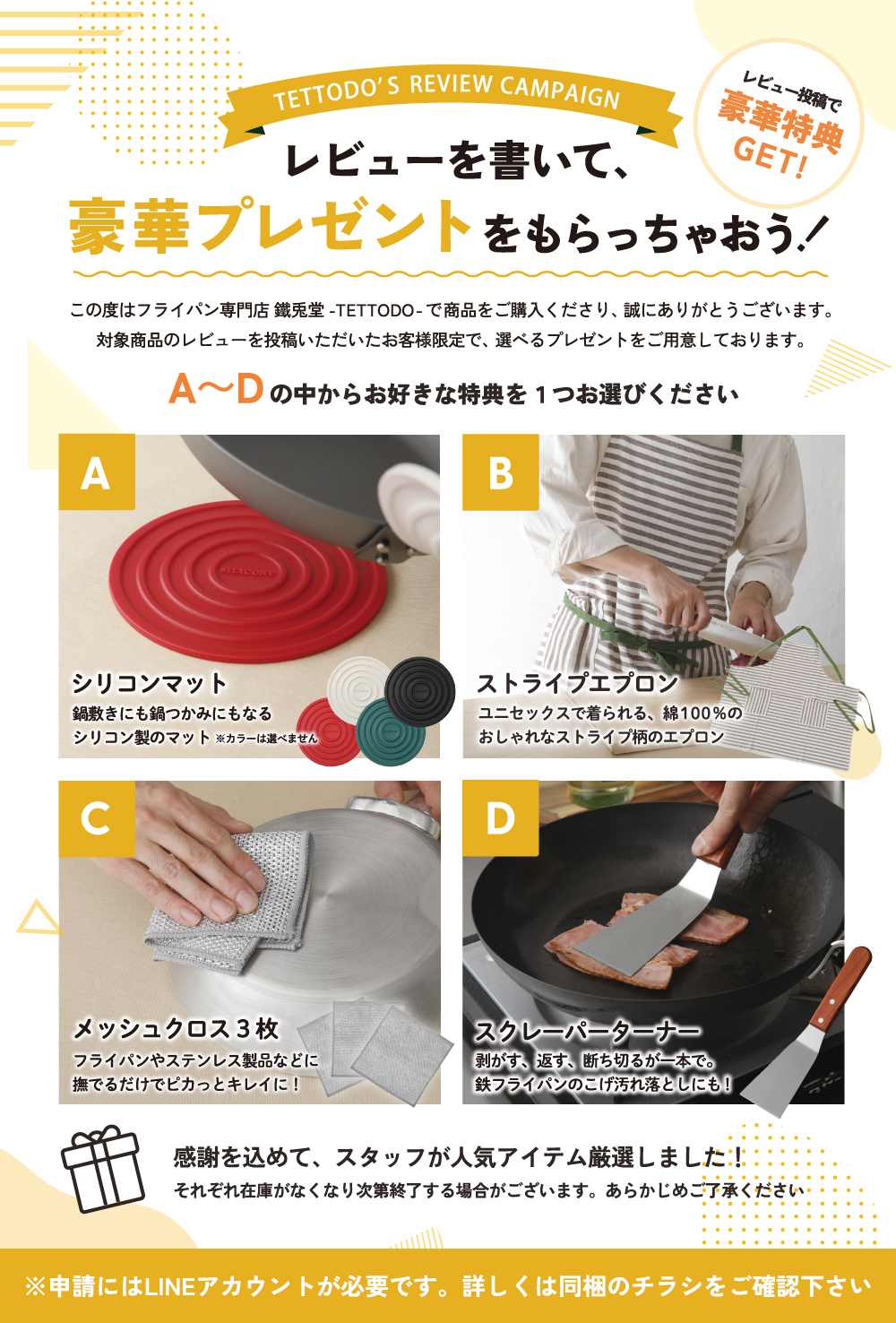 TETTODO'S REVIEW CAMPAIGN

レビュー投稿で
豪華特典
GET!

レビューを書いて、
豪華プレゼントをもらっちゃおう!

この度はフライパン専門店 鐵兎堂 -TETTODO- で商品をご購入くださり、誠にありがとうございます。
対象商品のレビューを投稿いただいたお客様限定で、選べるプレゼントをご用意しております。

A〜Dの中からお好きな特典を１つお選びください

A
SILICONE
シリコンマット
鍋敷きにも鍋つかみにもなる
シリコン製のマット ※カラーは選べません

B
ストライプエプロン
ユニセックスで着られる、綿100%の
おしゃれなストライプ柄のエプロン

C
メッシュクロス３枚
フライパンやステンレス製品などに
撫でるだけでピカっとキレイに！

D
スクレーパーターナー
剥がす、返す、断ち切るが一本で。
鉄フライパンのこげ汚れ落としにも！

感謝を込めて、スタッフが人気アイテム厳選しました！
それぞれ在庫がなくなり次第終了する場合がございます。あらかじめご了承ください

※申請にはLINEアカウントが必要です。詳しくは同梱のチラシをご確認下さい