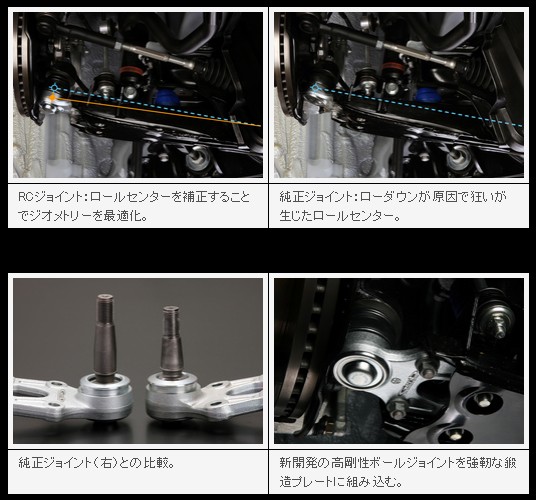 RCジョイント：ロールセンターを補正することでジオメトリーを最適化。

純正ジョイント：ローダウンが原因で狂いが生じたロールセンター。

純正ジョイント（右）との比較。

新開発の高剛性ボールジョイントを強靭な鍛造プレートに組み込む。