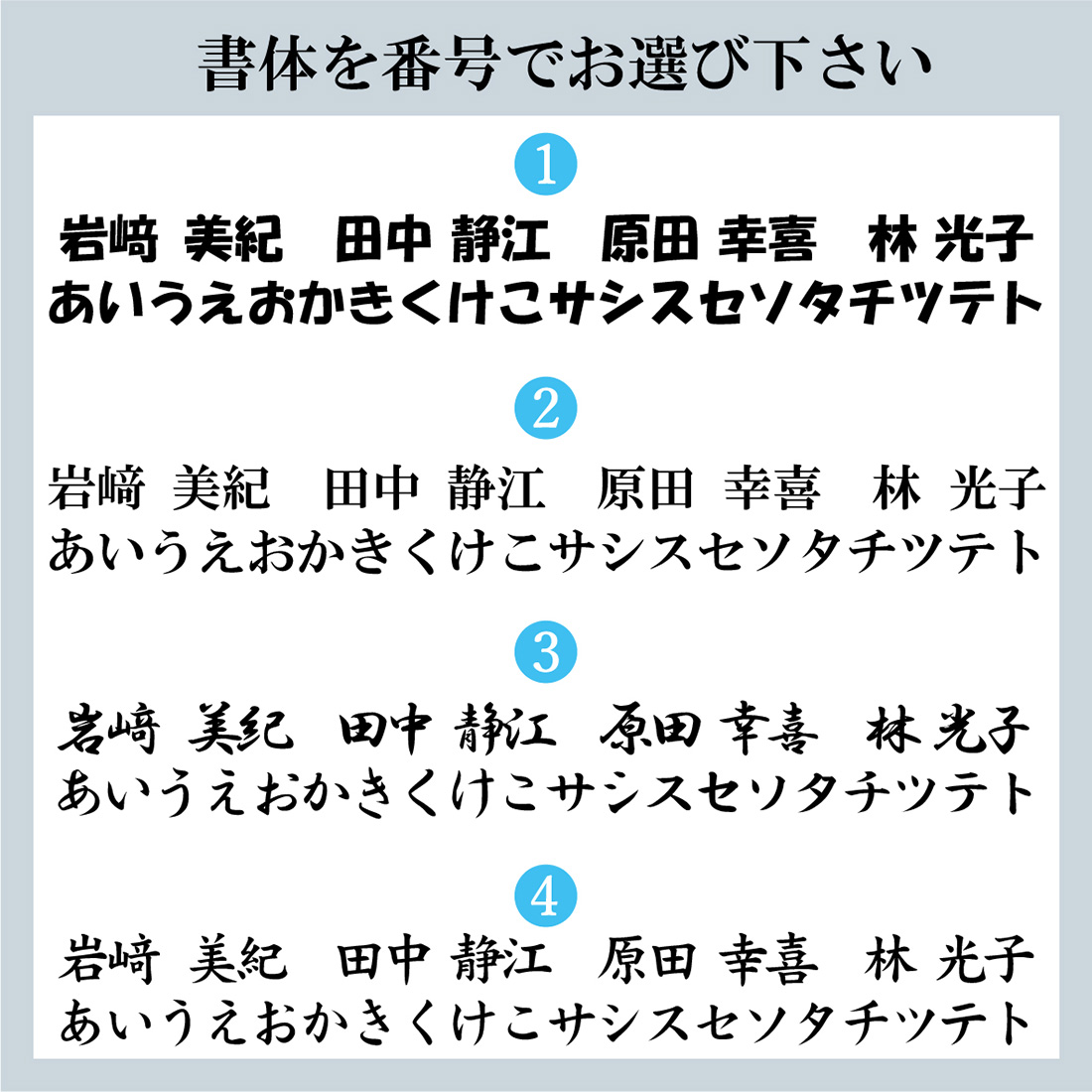 書体を番号でお選び下さい

1

岩﨑 美紀 田中 静江 原田 幸喜 林 光子
あいうえおかきくけこサシスセソタチツテト

2

岩﨑 美紀 田中 静江 原田 幸喜 林 光子
あいうえおかきくけこサシスセソタチツテト

3

岩﨑 美紀 田中 静江 原田 幸喜 林 光子
あいうえおかきくけこサシスセソタチツテト

4

岩﨑 美紀 田中 静江 原田 幸喜 林 光子
あいうえおかきくけこサシスセソタチツテト