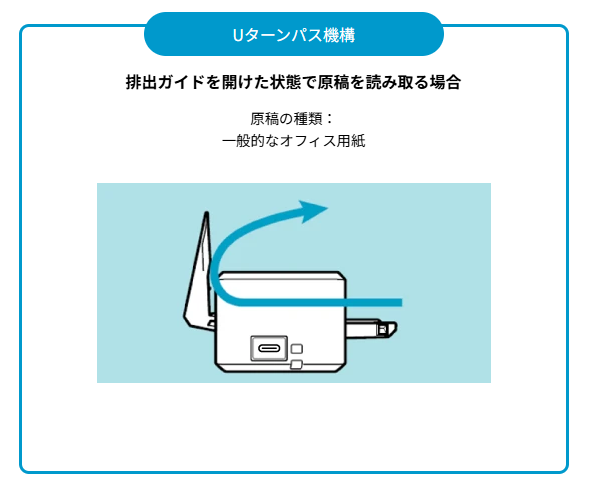 Uターンパス機構

排出ガイドを開けた状態で原稿を読み取る場合

原稿の種類：
一般的なオフィス用紙