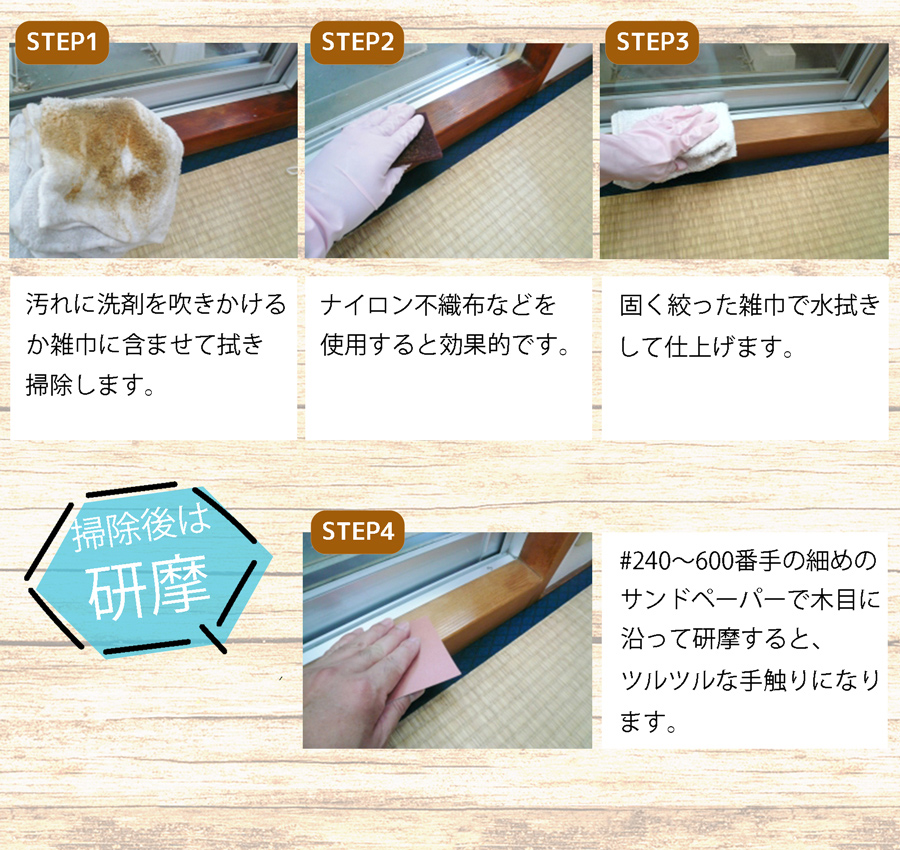 STEP1

汚れに洗剤を吹きかけるか雑巾に含ませて拭き掃除します。

STEP2

ナイロン不織布などを使用すると効果的です。

STEP3

固く絞った雑巾で水拭きして仕上げます。

掃除後は
研摩

STEP4

#240～600番手の細めのサンドペーパーで木目に沿って研摩すると、ツルツルな手触りになります。