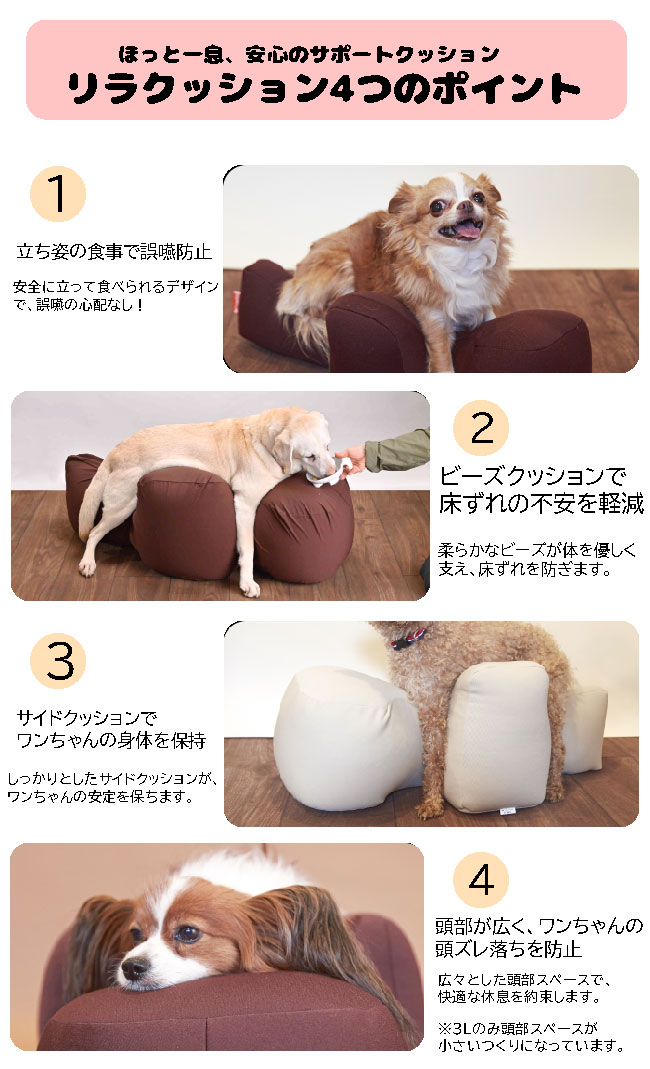 ほっと一息、安心のサポートクッション
リラクッション4つのポイント

1

立ち姿の食事で誤嚥防止

安全に立って食べられるデザインで、誤嚥の心配なし！

2

ビーズクッションで床ずれの不安を軽減

柔らかなビーズが体を優しく支え、床ずれを防ぎます。

3

サイドクッションでワンちゃんの身体を保持

しっかりとしたサイドクッションが、ワンちゃんの安定を保ちます。

4

頭部が広く、ワンちゃんの頭ズレ落ちを防止

広々とした頭部スペースで、快適な休息を約束します。

※3Lのみ頭部スペースが小さいつくりになっています。