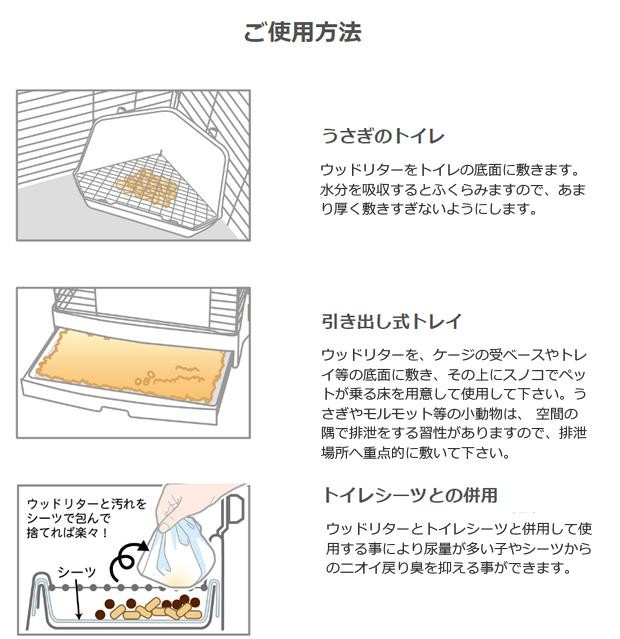 ご使用方法

うさぎのトイレ

ウッドリターをトイレの底面に敷きます。水分を吸収するとふくらみますので、あまり厚く敷きすぎないようにします。

引き出し式トレイ

ウッドリターを、ケージの受ベースやトレイ等の底面に敷き、その上にスノコでペットが乗る床を用意して使用して下さい。うさぎやモルモット等の小動物は、 空間の隅で排泄をする習性がありますので、排泄場所へ重点的に敷いて下さい。

ウッドリターと汚れをシーツで包んで捨てれば楽々！

シーツ

トイレシーツとの併用

ウッドリターとトイレシーツと併用して使用する事により尿量が多い子やシーツからのニオイ戻り臭を抑える事ができます。