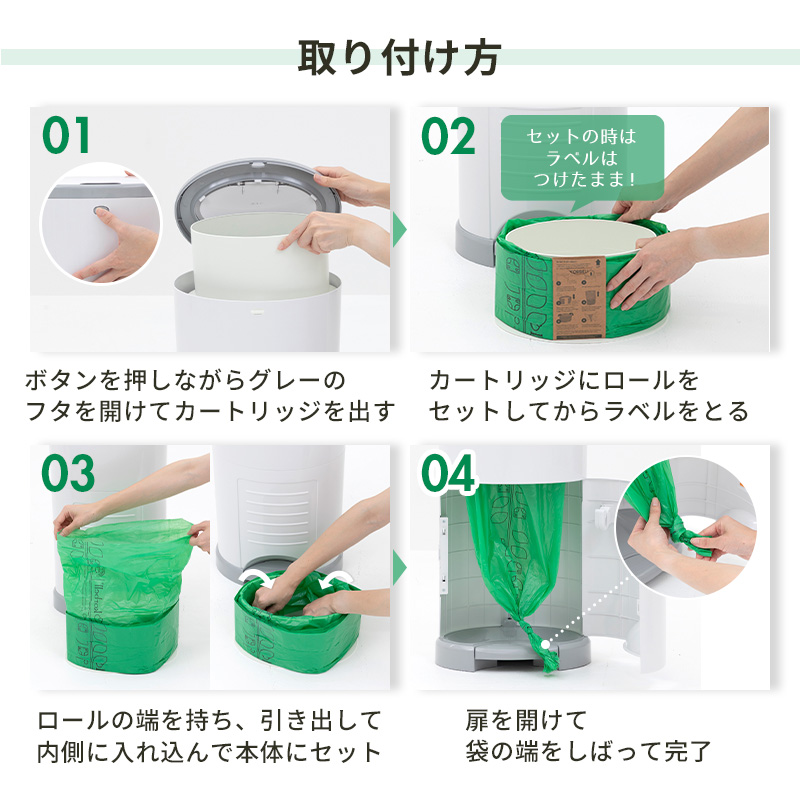 取り付け方

01

ボタンを押しながらグレーのフタを開けてカートリッジを出す

02

セットの時はラベルはつけたまま！

カートリッジにロールをセットしてからラベルをとる

03

ロールの端を持ち、引き出して内側に入れ込んで本体にセット

04

扉を開けて袋の端をしばって完了