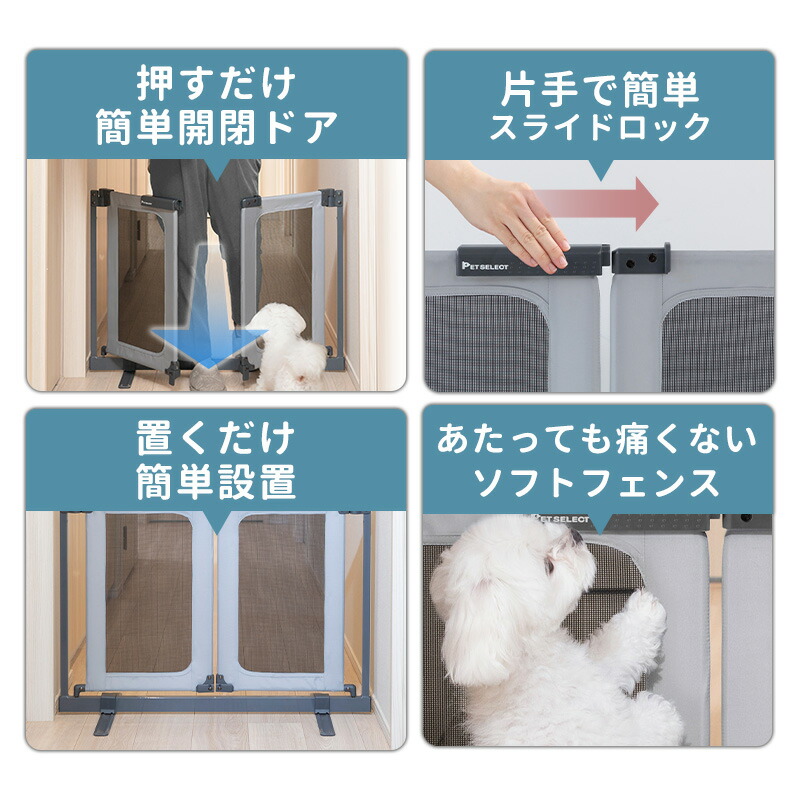 押すだけ
簡単開閉ドア

片手で簡単
スライドロック

PETSELECT

置くだけ
簡単設置

あたっても痛くない
ソフトフェンス

PETSELECT