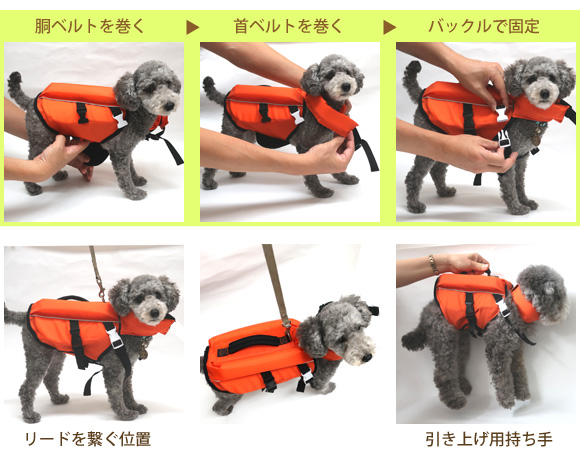 胴ベルトを巻く ▶ 首ベルトを巻く ▶ バックルで固定

リードを繋ぐ位置

引き上げ用持ち手