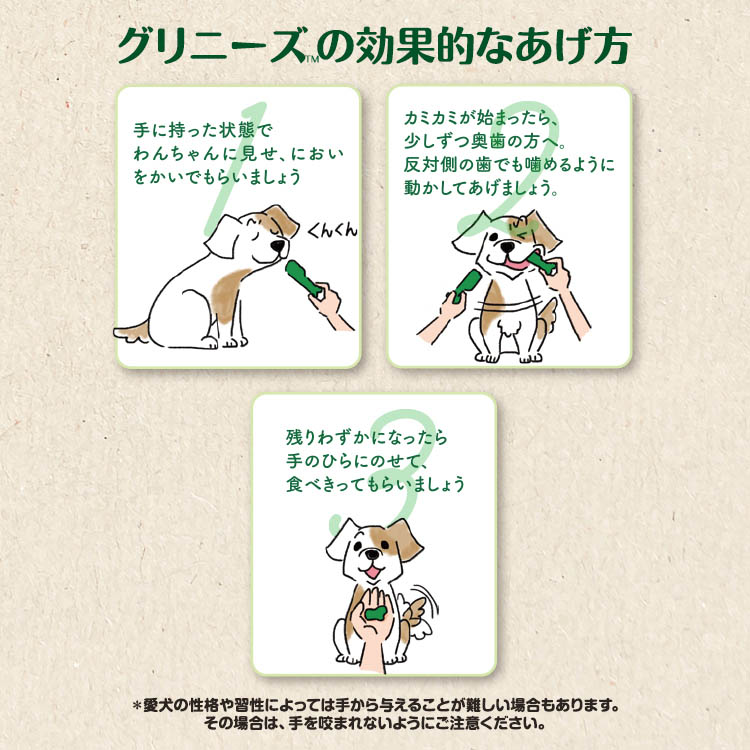 グリニーズ™の効果的なあげ方

1
手に持った状態で
わんちゃんに見せ、におい
をかいでもらいましょう

くんくん

2
カミカミが始まったら、
少しずつ奥歯の方へ。
反対側の歯でも噛めるように
動かしてあげましょう。

3
残りわずかになったら
手のひらにのせて、
食べきってもらいましょう

＊愛犬の性格や習性によっては手から与えることが難しい場合もあります。
その場合は、手を咬まれないようにご注意ください。