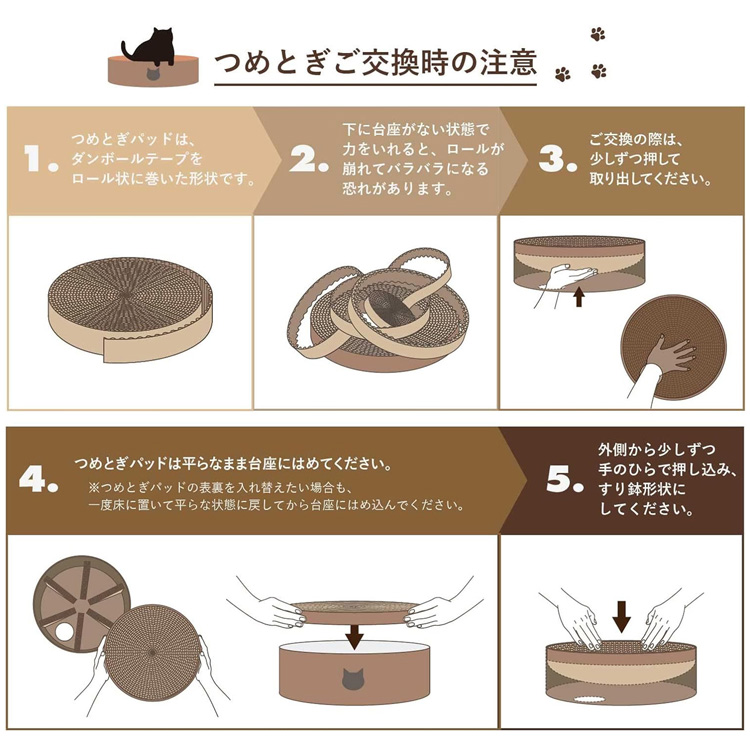 つめとぎご交換時の注意

1. つめとぎパッドは、ダンボールテープをロール状に巻いた形状です。

2. 下に台座がない状態で力をいれると、ロールが崩れてバラバラになる恐れがあります。

3. ご交換の際は、少しずつ押して取り出してください。

4. つめとぎパッドは平らなまま台座にはめてください。
※つめとぎパッドの表裏を入れ替えたい場合も、一度床に置いて平らな状態に戻してから台座にはめ込んでください。

5. 外側から少しずつ手のひらで押し込み、すり鉢形状にしてください。