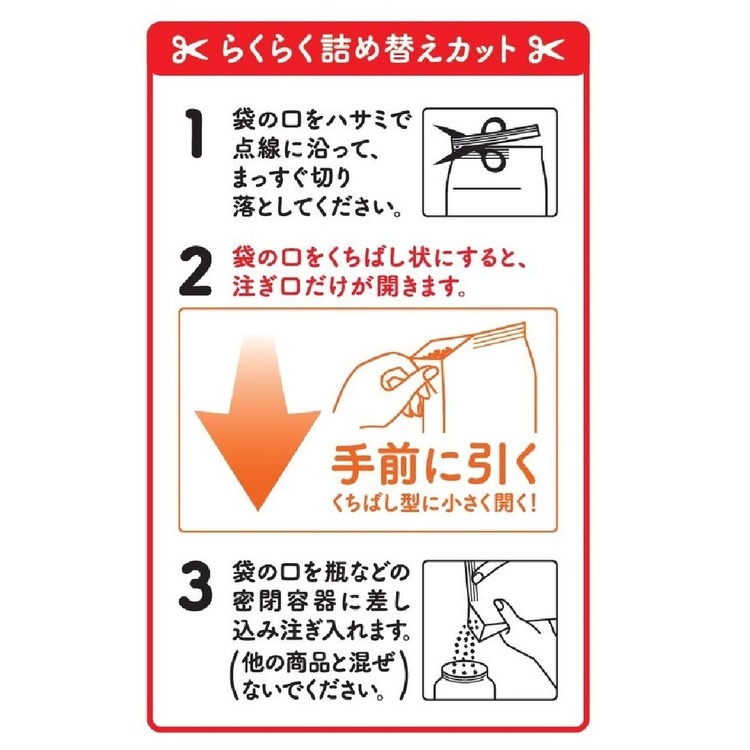 らくらく詰め替えカット

1 袋の口をハサミで点線に沿って、まっすぐ切り落としてください。

2 袋の口をくちばし状にすると、注ぎ口だけが開きます。

手前に引く
くちばし型に小さく開く!

3 袋の口を瓶などの密閉容器に差し込み注ぎ入れます。
(他の商品と混ぜないでください。)