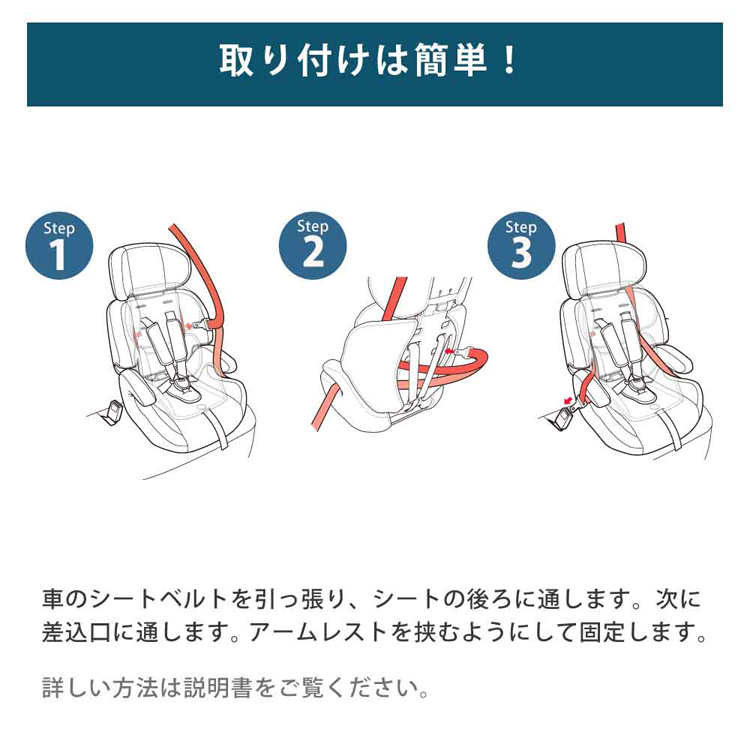 取り付けは簡単！

Step 1

Step 2

Step 3

車のシートベルトを引っ張り、シートの後ろに通します。次に差込口に通します。アームレストを挟むようにして固定します。

詳しい方法は説明書をご覧ください。