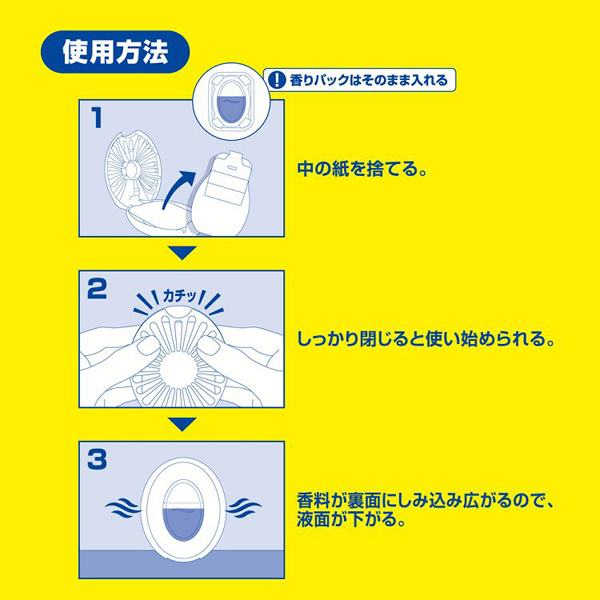 使用方法

! 香りパックはそのまま入れる

1

中の紙を捨てる。

2

カチッ

しっかり閉じると使い始められる。

3

香料が裏面にしみ込み広がるので、液面が下がる。