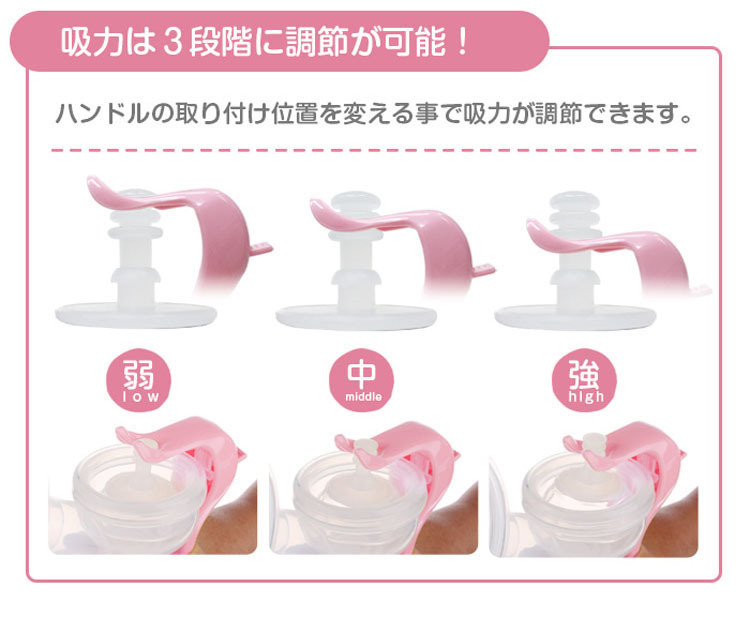 吸力は３段階に調節が可能！

ハンドルの取り付け位置を変える事で吸力が調節できます。

弱
low

中
middle

強
high