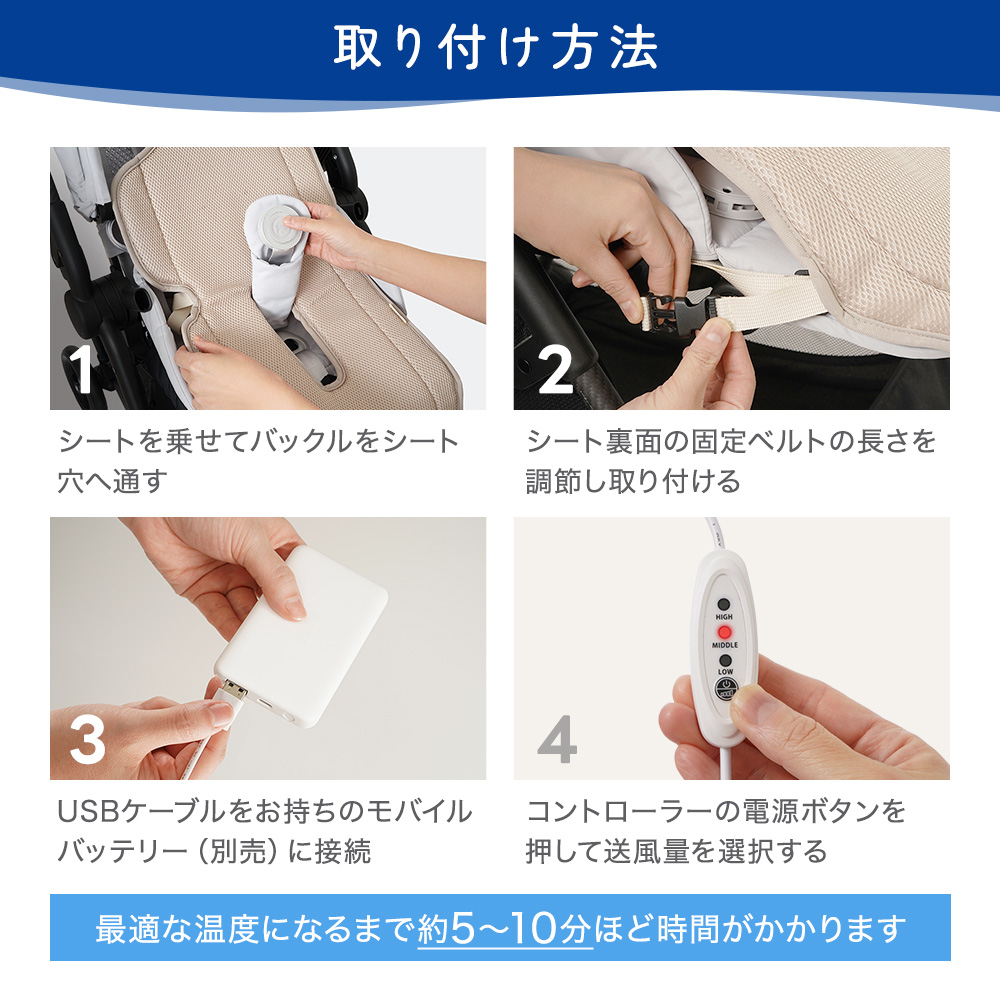 取り付け方法

1

シートを乗せてバックルをシート穴へ通す

2

シート裏面の固定ベルトの長さを調節し取り付ける

3

USBケーブルをお持ちのモバイルバッテリー（別売）に接続

HIGH
MIDDLE
LOW

4

コントローラーの電源ボタンを押して送風量を選択する

最適な温度になるまで約5〜10分ほど時間がかかります