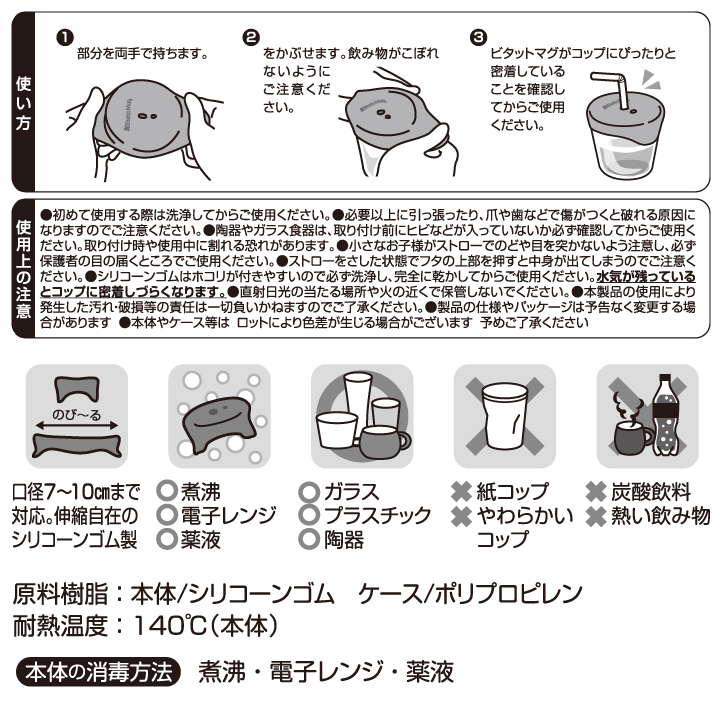 使い方

❶ 部分を両手で持ちます。

❷ をかぶせます。飲み物がこぼれないようにご注意ください。

❸ ビタットマグがコップにぴったりと密着していることを確認してからご使用ください。

使用上の注意

●初めて使用する際は洗浄してからご使用ください。●必要以上に引っ張ったり、爪や歯などで傷がつくと破れる原因になりますのでご注意ください。●陶器やガラス食器は、取り付け前にヒビなどが入っていないか必ず確認してからご使用ください。取り付け時や使用中に割れる恐れがあります。●小さなお子様がストローでのどや目を突かないよう注意し、必ず保護者の目の届くところでご使用ください。●ストローをさした状態でフタの上部を押すと中身が出てしまうのでご注意ください。●シリコーンゴムはホコリが付きやすいので必ず洗浄し、完全に乾かしてからご使用ください。水気が残っているとコップに密着しづらくなります。●直射日光の当たる場所や火の近くで保管しないでください。●本製品の使用により発生した汚れ・破損等の責任は一切負いかねますのでご了承ください。●製品の仕様やパッケージは予告なく変更する場合があります ●本体やケース等は ロットにより色差が生じる場合がございます 予めご了承ください

のび～る

口径7～10㎝まで対応。伸縮自在のシリコーンゴム製

○煮沸
○電子レンジ
○薬液

○ガラス
○プラスチック
○陶器

✖紙コップ
✖やわらかいコップ

✖炭酸飲料
✖熱い飲み物

原料樹脂：本体/シリコーンゴム　ケース/ポリプロピレン
耐熱温度：140℃(本体)

本体の消毒方法　煮沸・電子レンジ・薬液