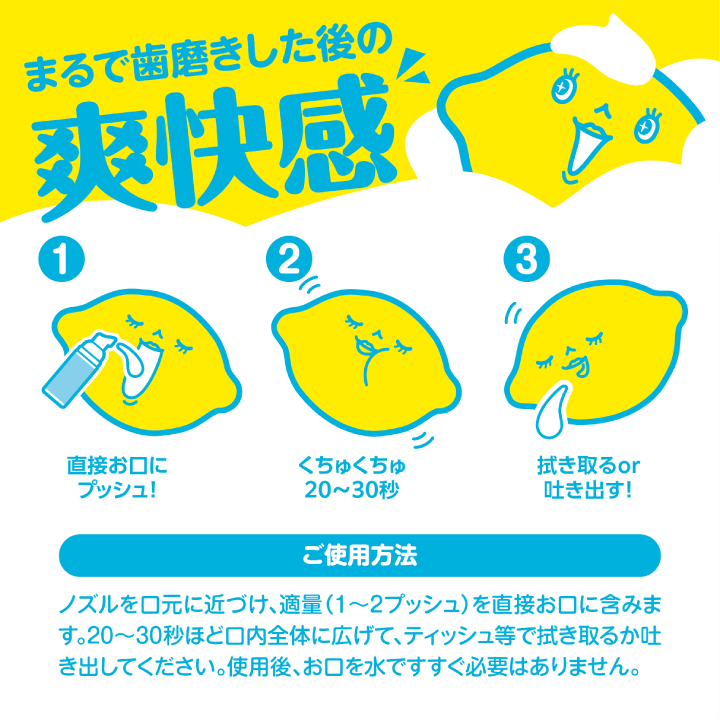 まるで歯磨きした後の
爽快感

1
直接お口に
プッシュ!

2
くちゅくちゅ
20〜30秒

3
拭き取るor
吐き出す!

ご使用方法

ノズルを口元に近づけ、適量(1〜2プッシュ)を直接お口に含みます。20〜30秒ほど口内全体に広げて、ティッシュ等で拭き取るか吐き出してください。使用後、お口を水ですすぐ必要はありません。