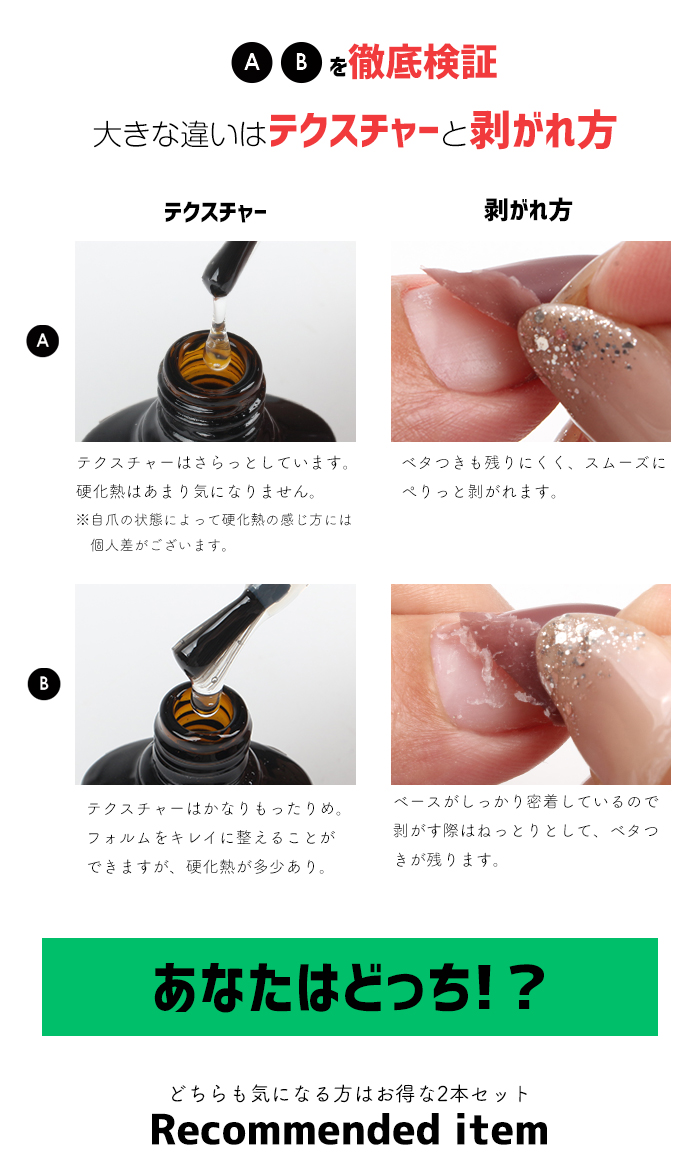 A B を徹底検証

大きな違いはテクスチャーと剥がれ方

テクスチャー

剥がれ方

A

テクスチャーはさらっとしています。硬化熱はあまり気になりません。
※自爪の状態によって硬化熱の感じ方には個人差がございます。

ベタつきも残りにくく、スムーズにぺりっと剥がれます。

B

テクスチャーはかなりもったりめ。フォルムをキレイに整えることができますが、硬化熱が多少あり。

ベースがしっかり密着しているので剥がす際はねっとりとして、ベタつきが残ります。

あなたはどっち!?

どちらも気になる方はお得な2本セット
Recommended item