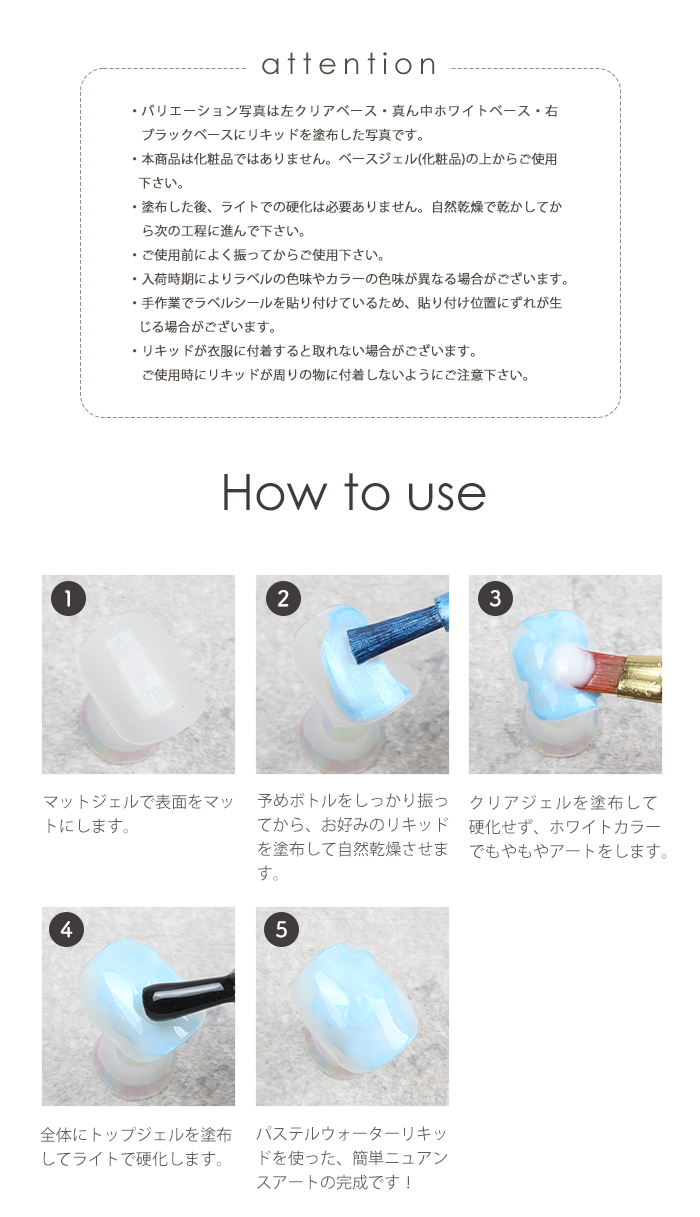 attention

・バリエーション写真は左クリアベース・真ん中ホワイトベース・右ブラックベースにリキッドを塗布した写真です。
・本商品は化粧品ではありません。ベースジェル(化粧品)の上からご使用下さい。
・塗布した後、ライトでの硬化は必要ありません。自然乾燥で乾かしてから次の工程に進んで下さい。
・ご使用前によく振ってからご使用下さい。
・入荷時期によりラベルの色味やカラーの色味が異なる場合がございます。
・手作業でラベルシールを貼り付けているため、貼り付け位置にずれが生じる場合がございます。
・リキッドが衣服に付着すると取れない場合がございます。
ご使用時にリキッドが周りの物に付着しないようにご注意下さい。

How to use

1
マットジェルで表面をマットにします。

2
予めボトルをしっかり振ってから、お好みのリキッドを塗布して自然乾燥させます。

3
クリアジェルを塗布して硬化せず、ホワイトカラーでもやもやアートをします。

4
全体にトップジェルを塗布してライトで硬化します。

5
パステルウォーターリキッドを使った、簡単ニュアンスアートの完成です！