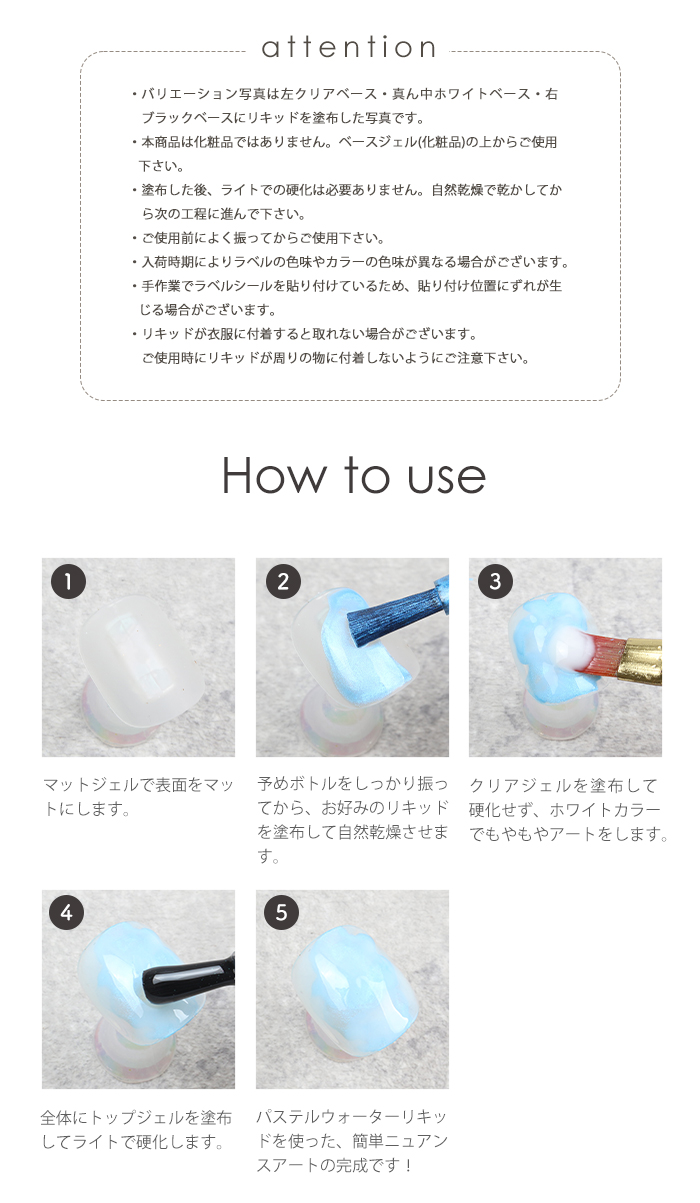 attention

・バリエーション写真は左クリアベース・真ん中ホワイトベース・右ブラックベースにリキッドを塗布した写真です。
・本商品は化粧品ではありません。ベースジェル(化粧品)の上からご使用下さい。
・塗布した後、ライトでの硬化は必要ありません。自然乾燥で乾かしてから次の工程に進んで下さい。
・ご使用前によく振ってからご使用下さい。
・入荷時期によりラベルの色味やカラーの色味が異なる場合がございます。
・手作業でラベルシールを貼り付けているため、貼り付け位置にずれが生じる場合がございます。
・リキッドが衣服に付着すると取れない場合がございます。
ご使用時にリキッドが周りの物に付着しないようにご注意下さい。

How to use

1
マットジェルで表面をマットにします。

2
予めボトルをしっかり振ってから、お好みのリキッドを塗布して自然乾燥させます。

3
クリアジェルを塗布して硬化せず、ホワイトカラーでもやもやアートをします。

4
全体にトップジェルを塗布してライトで硬化します。

5
パステルウォーターリキッドを使った、簡単ニュアンスアートの完成です！