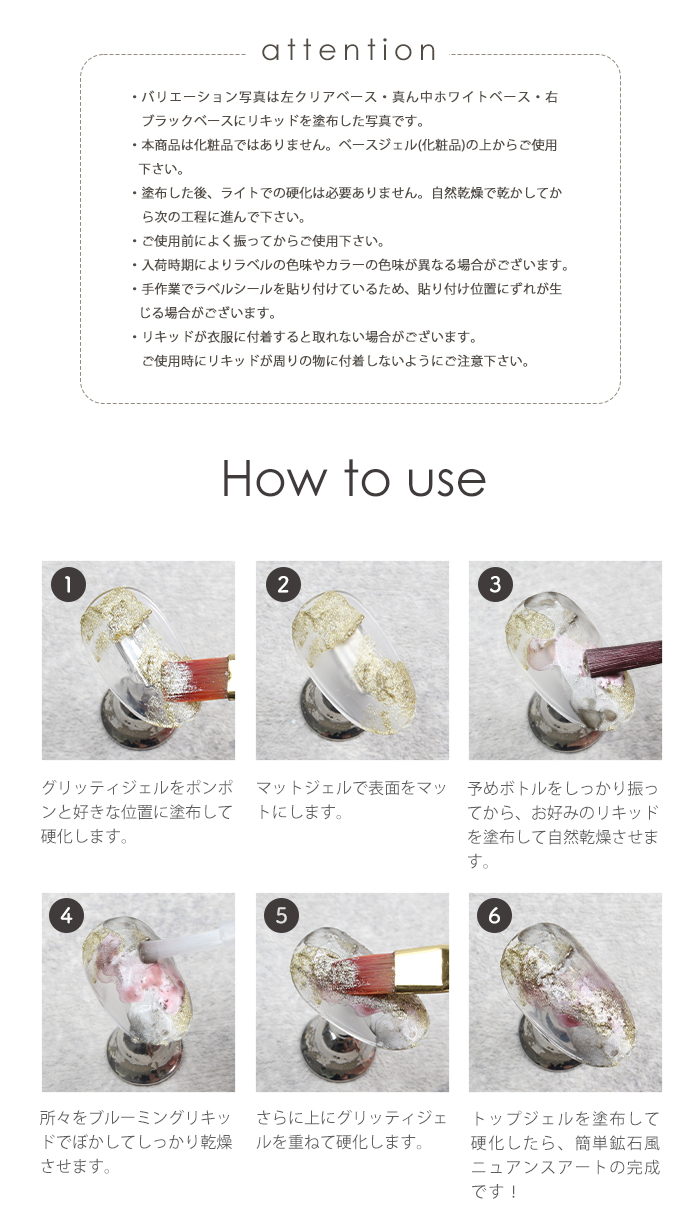 attention

・バリエーション写真は左クリアベース・真ん中ホワイトベース・右ブラックベースにリキッドを塗布した写真です。
・本商品は化粧品ではありません。ベースジェル(化粧品)の上からご使用下さい。
・塗布した後、ライトでの硬化は必要ありません。自然乾燥で乾かしてから次の工程に進んで下さい。
・ご使用前によく振ってからご使用下さい。
・入荷時期によりラベルの色味やカラーの色味が異なる場合がございます。
・手作業でラベルシールを貼り付けているため、貼り付け位置にずれが生じる場合がございます。
・リキッドが衣服に付着すると取れない場合がございます。
ご使用時にリキッドが周りの物に付着しないようにご注意下さい。

How to use

1
グリッティジェルをポンポンと好きな位置に塗布して硬化します。

2
マットジェルで表面をマットにします。

3
予めボトルをしっかり振ってから、お好みのリキッドを塗布して自然乾燥させます。

4
所々をブルーミングリキッドでぼかしてしっかり乾燥させます。

5
さらに上にグリッティジェルを重ねて硬化します。

6
トップジェルを塗布して硬化したら、簡単鉱石風ニュアンスアートの完成です！