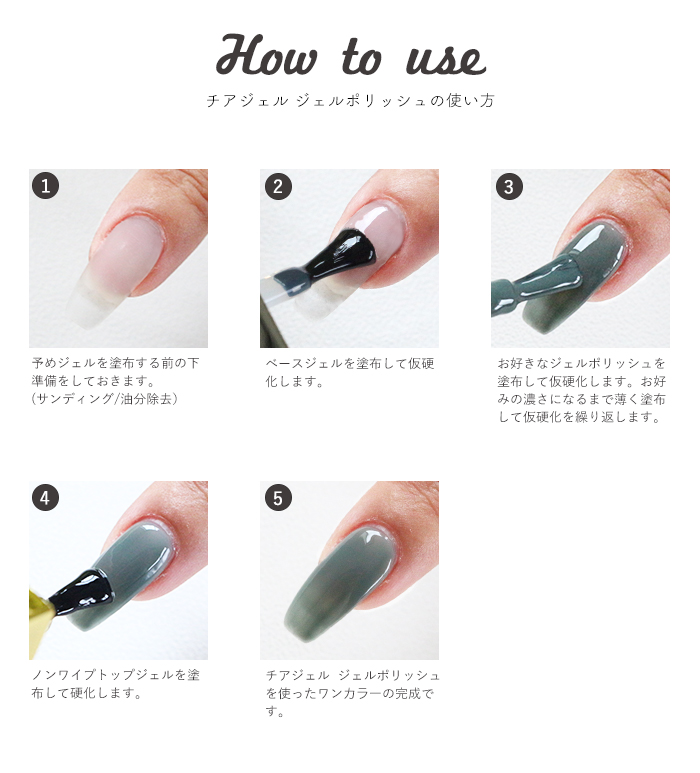 How to use

チアジェル ジェルポリッシュの使い方

1

予めジェルを塗布する前の下準備をしておきます。
（サンディング/油分除去）

2

ベースジェルを塗布して仮硬化します。

3

お好きなジェルポリッシュを塗布して仮硬化します。お好みの濃さになるまで薄く塗布して仮硬化を繰り返します。

4

ノンワイプトップジェルを塗布して硬化します。

5

チアジェル ジェルポリッシュを使ったワンカラーの完成です。