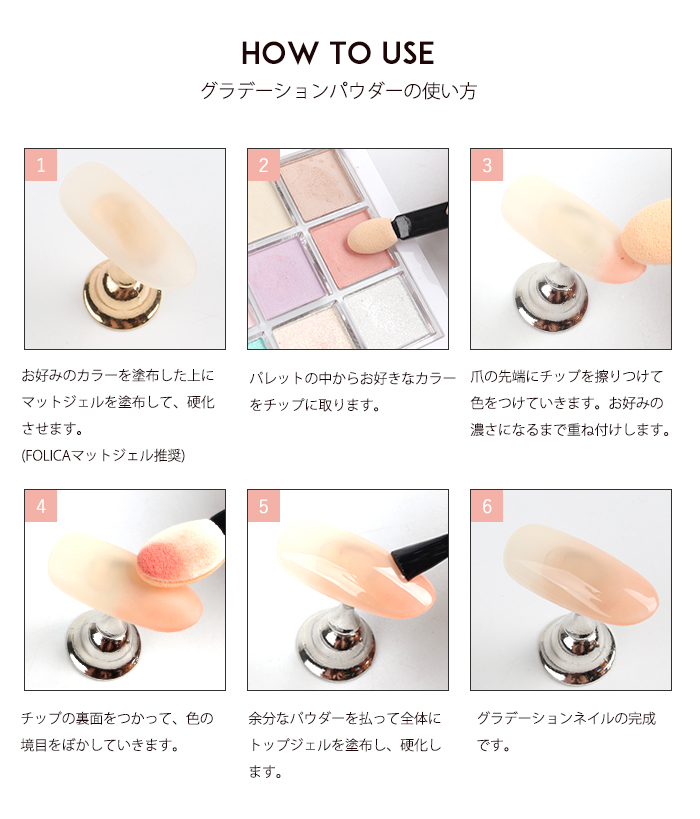 HOW TO USE

グラデーションパウダーの使い方

1

お好みのカラーを塗布した上にマットジェルを塗布して、硬化させます。
(FOLICAマットジェル推奨)

2

パレットの中からお好きなカラーをチップに取ります。

3

爪の先端にチップを擦りつけて色をつけていきます。お好みの濃さになるまで重ね付けします。

4

チップの裏面をつかって、色の境目をぼかしていきます。

5

余分なパウダーを払って全体にトップジェルを塗布し、硬化します。

6

グラデーションネイルの完成です。