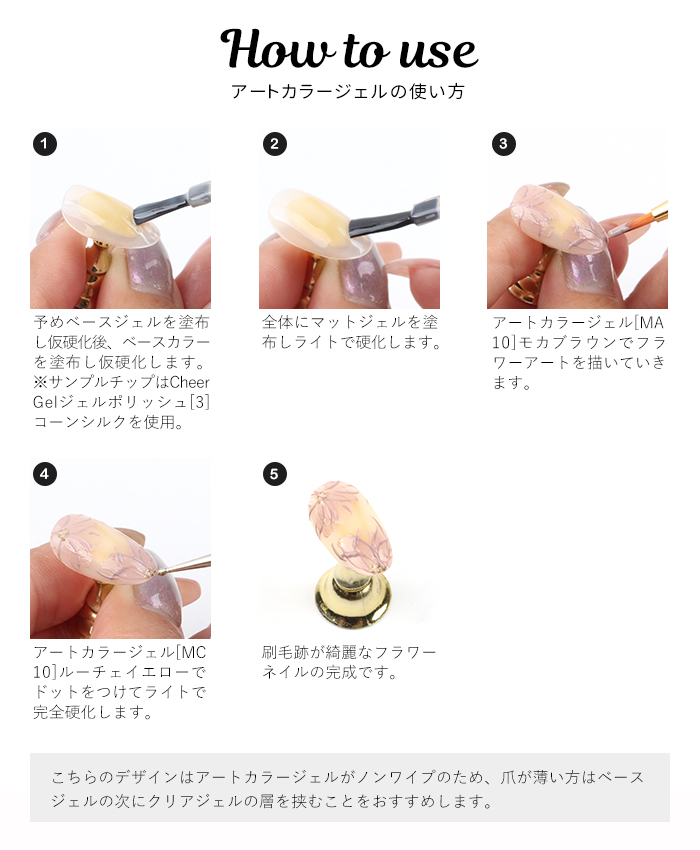 How to use
アートカラージェルの使い方

1
予めベースジェルを塗布し仮硬化後、ベースカラーを塗布し仮硬化します。
※サンプルチップはCheer Gelジェルポリッシュ[3]コーンシルクを使用。

2
全体にマットジェルを塗布しライトで硬化します。

3
アートカラージェル[MA10]モカブラウンでフラワーアートを描いていきます。

4
アートカラージェル[MC10]ルーチェイエローでドットをつけてライトで完全硬化します。

5
刷毛跡が綺麗なフラワーネイルの完成です。

こちらのデザインはアートカラージェルがノンワイプのため、爪が薄い方はベースジェルの次にクリアジェルの層を挟むことをおすすめします。