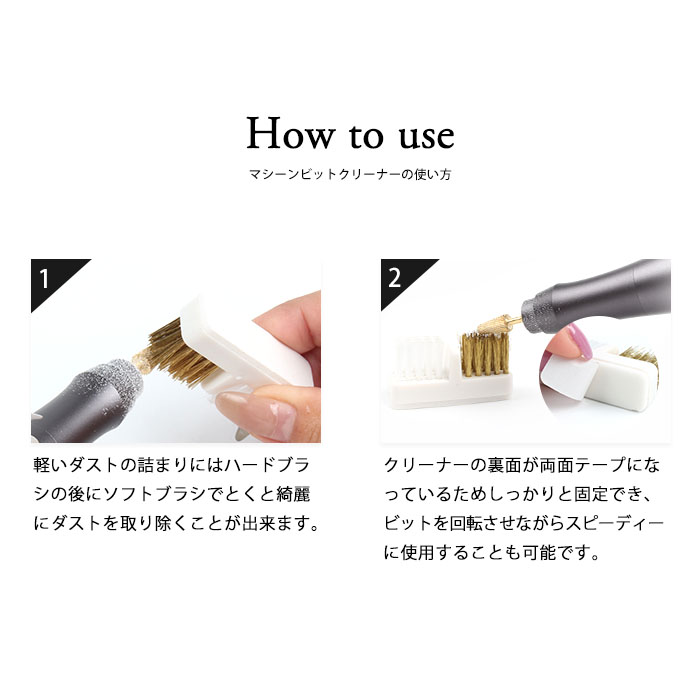 How to use

マシーンビットクリーナーの使い方

1

軽いダストの詰まりにはハードブラシの後にソフトブラシでとくと綺麗にダストを取り除くことが出来ます。

2

クリーナーの裏面が両面テープになっているためしっかりと固定でき、ビットを回転させながらスピーディーに使用することも可能です。