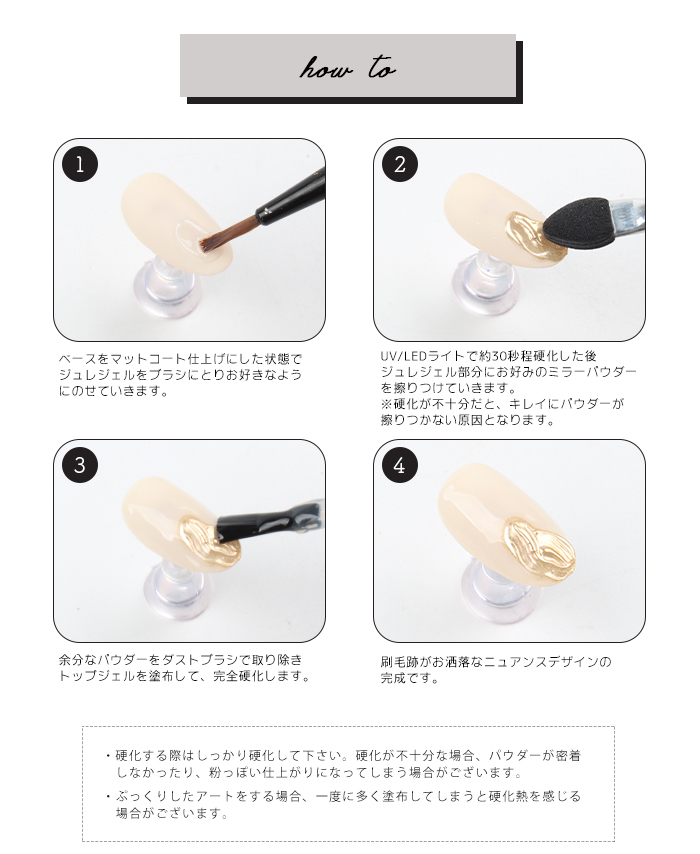 how to

1

ベースをマットコート仕上げにした状態でジュレジェルをブラシにとりお好きなようにのせていきます。

2

UV/LEDライトで約30秒程硬化した後ジュレジェル部分にお好みのミラーパウダーを擦りつけていきます。
※硬化が不十分だと、キレイにパウダーが擦りつかない原因となります。

3

余分なパウダーをダストブラシで取り除きトップジェルを塗布して、完全硬化します。

4

刷毛跡がお洒落なニュアンスデザインの完成です。

・硬化する際はしっかり硬化して下さい。硬化が不十分な場合、パウダーが密着しなかったり、粉っぽい仕上がりになってしまう場合がございます。

・ぷっくりしたアートをする場合、一度に多く塗布してしまうと硬化熱を感じる場合がございます。