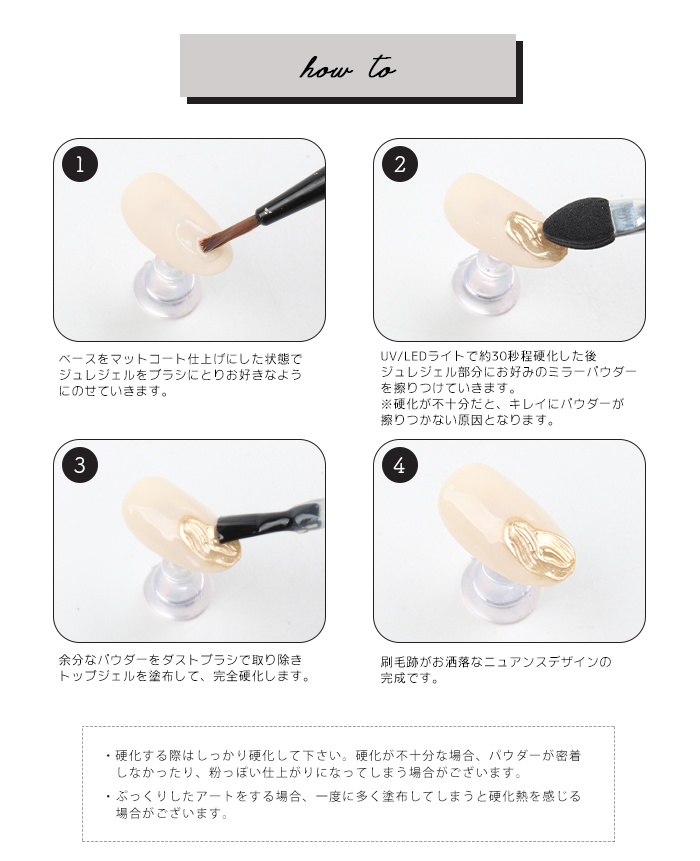 how to

1

ベースをマットコート仕上げにした状態でジュレジェルをブラシにとりお好きなようにのせていきます。

2

UV/LEDライトで約30秒程硬化した後ジュレジェル部分にお好みのミラーパウダーを擦りつけていきます。
※硬化が不十分だと、キレイにパウダーが擦りつかない原因となります。

3

余分なパウダーをダストブラシで取り除きトップジェルを塗布して、完全硬化します。

4

刷毛跡がお洒落なニュアンスデザインの完成です。

・硬化する際はしっかり硬化して下さい。硬化が不十分な場合、パウダーが密着しなかったり、粉っぽい仕上がりになってしまう場合がございます。
・ぷっくりしたアートをする場合、一度に多く塗布してしまうと硬化熱を感じる場合がございます。