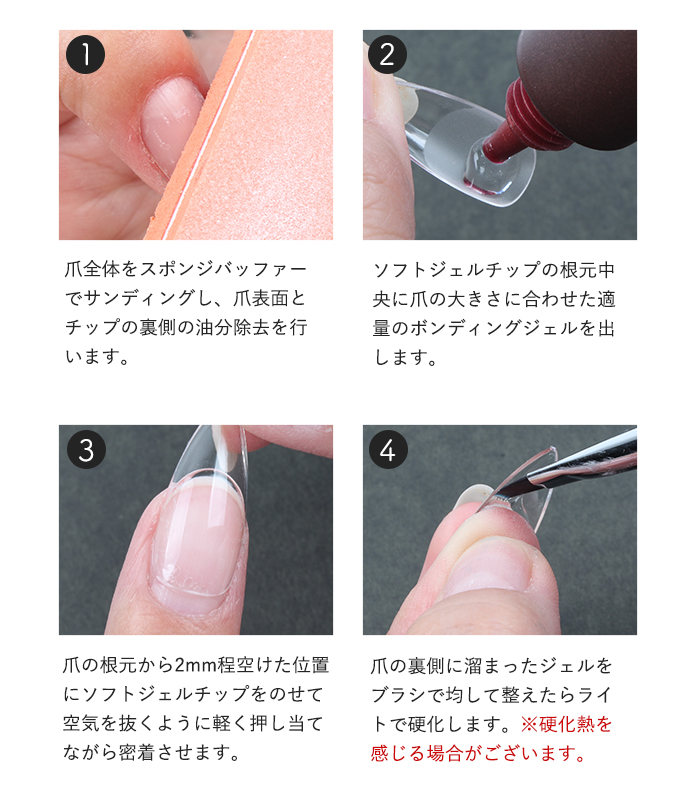 1

爪全体をスポンジバッファーでサンディングし、爪表面とチップの裏側の油分除去を行います。

2

ソフトジェルチップの根元中央に爪の大きさに合わせた適量のボンディングジェルを出します。

3

爪の根元から2mm程空けた位置にソフトジェルチップをのせて空気を抜くように軽く押し当てながら密着させます。

4

爪の裏側に溜まったジェルをブラシで均して整えたらライトで硬化します。※硬化熱を感じる場合がございます。