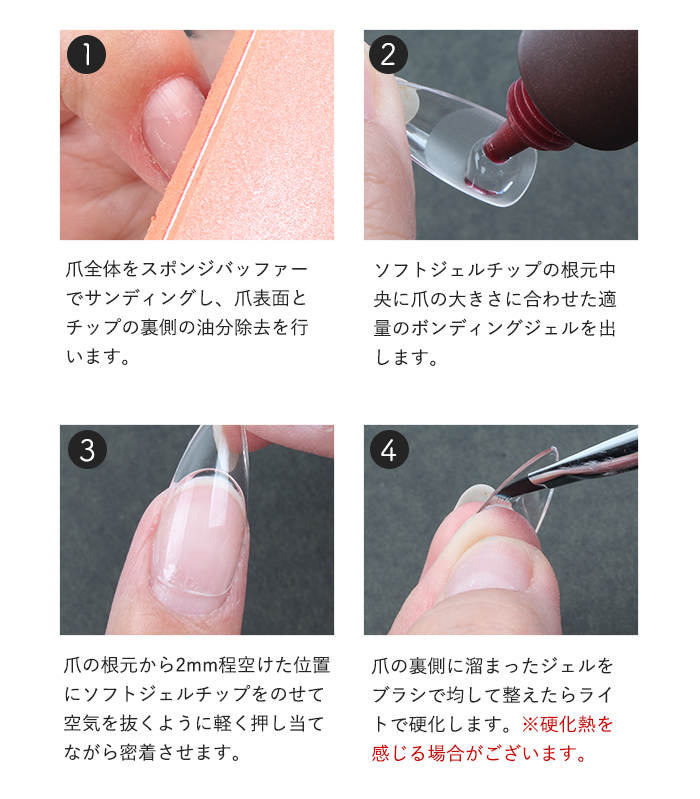 1

爪全体をスポンジバッファーでサンディングし、爪表面とチップの裏側の油分除去を行います。

2

ソフトジェルチップの根元中央に爪の大きさに合わせた適量のボンディングジェルを出します。

3

爪の根元から2mm程空けた位置にソフトジェルチップをのせて空気を抜くように軽く押し当てながら密着させます。

4

爪の裏側に溜まったジェルをブラシで均して整えたらライトで硬化します。※硬化熱を感じる場合がございます。