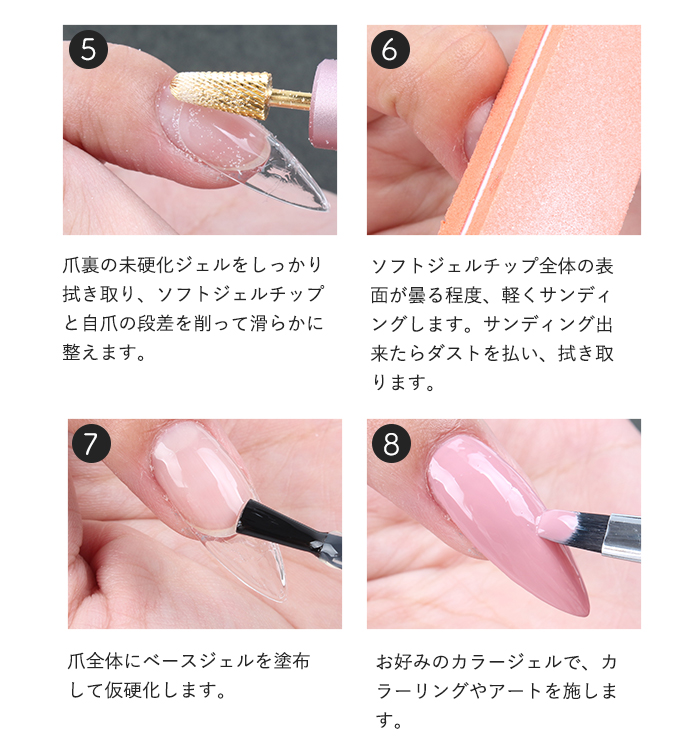 5

爪裏の未硬化ジェルをしっかり拭き取り、ソフトジェルチップと自爪の段差を削って滑らかに整えます。

6

ソフトジェルチップ全体の表面が曇る程度、軽くサンディングします。サンディング出来たらダストを払い、拭き取ります。

7

爪全体にベースジェルを塗布して仮硬化します。

8

お好みのカラージェルで、カラーリングやアートを施します。