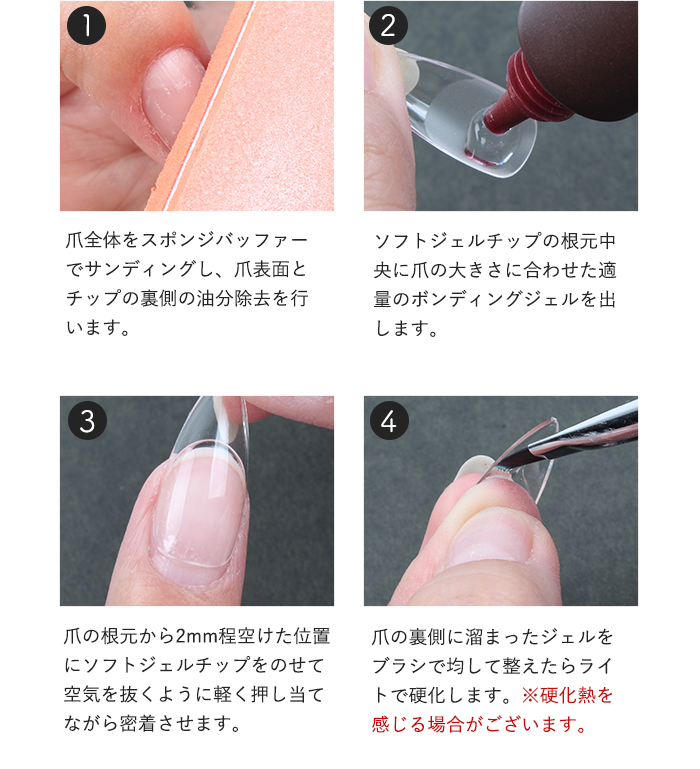 1

爪全体をスポンジバッファーでサンディングし、爪表面とチップの裏側の油分除去を行います。

2

ソフトジェルチップの根元中央に爪の大きさに合わせた適量のボンディングジェルを出します。

3

爪の根元から2mm程空けた位置にソフトジェルチップをのせて空気を抜くように軽く押し当てながら密着させます。

4

爪の裏側に溜まったジェルをブラシで均して整えたらライトで硬化します。※硬化熱を感じる場合がございます。