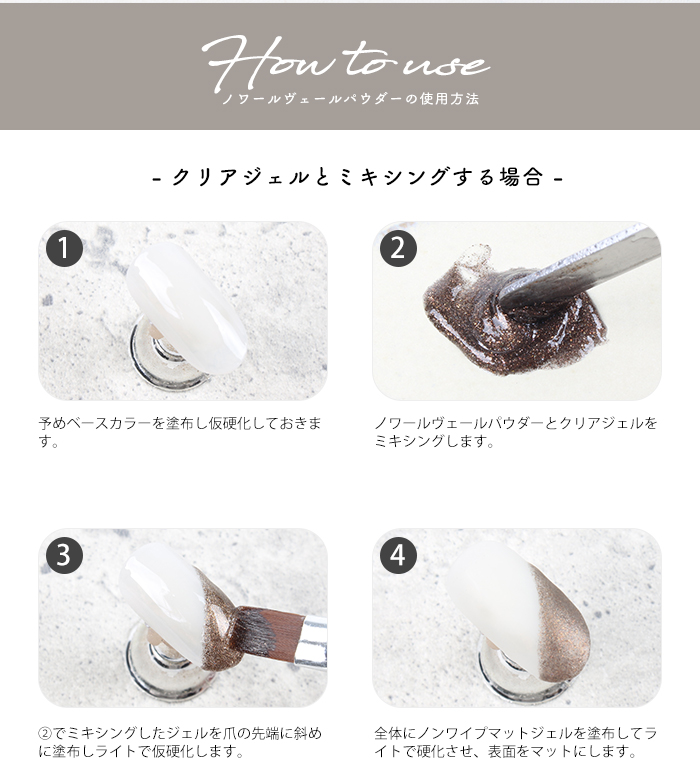 How to use
ノワールヴェールパウダーの使用方法

- クリアジェルとミキシングする場合 -

1

予めベースカラーを塗布し仮硬化しておきます。

2

ノワールヴェールパウダーとクリアジェルをミキシングします。

3

②でミキシングしたジェルを爪の先端に斜めに塗布しライトで仮硬化します。

4

全体にノンワイプマットジェルを塗布してライトで硬化させ、表面をマットにします。