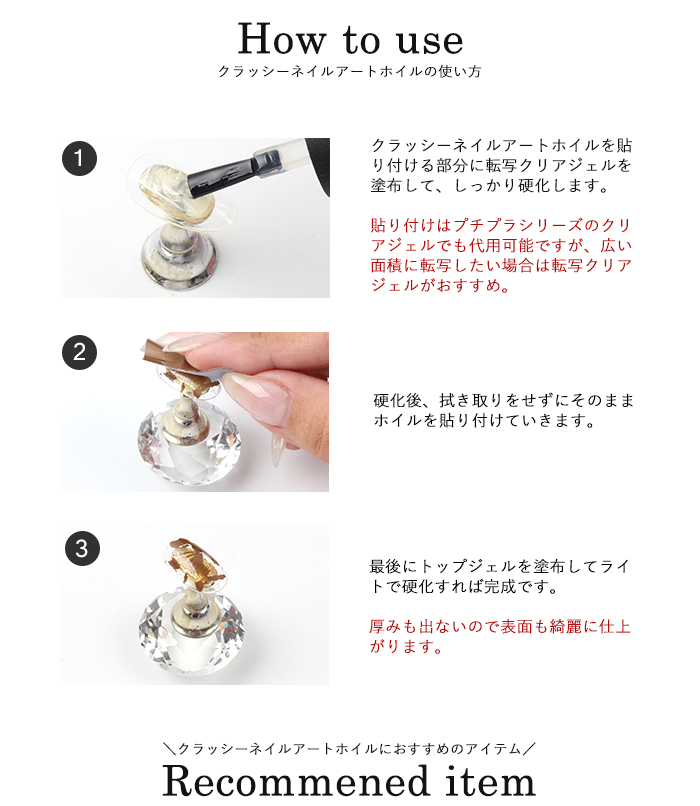 How to use
クラッシーネイルアートホイルの使い方

1

クラッシーネイルアートホイルを貼り付ける部分に転写クリアジェルを塗布して、しっかり硬化します。

貼り付けはプチプラシリーズのクリアジェルでも代用可能ですが、広い面積に転写したい場合は転写クリアジェルがおすすめ。

2

硬化後、拭き取りをせずにそのままホイルを貼り付けていきます。

3

最後にトップジェルを塗布してライトで硬化すれば完成です。

厚みも出ないので表面も綺麗に仕上がります。

＼クラッシーネイルアートホイルにおすすめのアイテム／
Recommened item