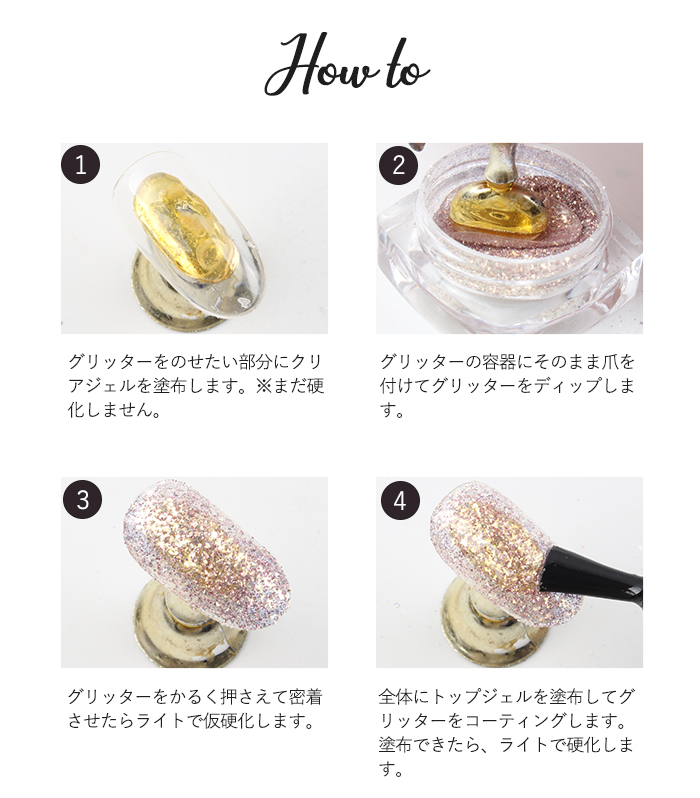 How to

1

グリッターをのせたい部分にクリアジェルを塗布します。※まだ硬化しません。

2

グリッターの容器にそのまま爪を付けてグリッターをディップします。

3

グリッターをかるく押さえて密着させたらライトで仮硬化します。

4

全体にトップジェルを塗布してグリッターをコーティングします。塗布できたら、ライトで硬化します。