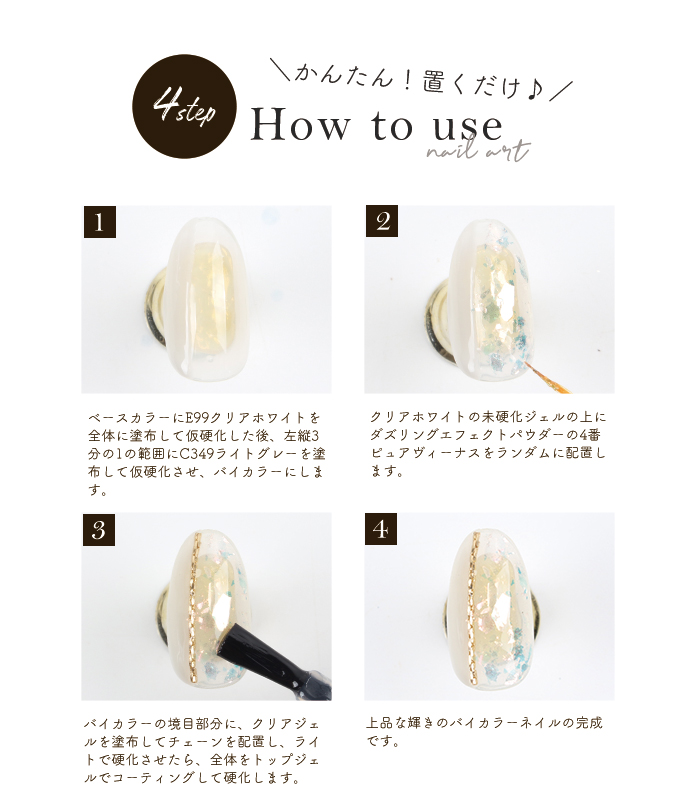 4step

＼かんたん！置くだけ♪／

How to use

nail art

1

ベースカラーにE99クリアホワイトを全体に塗布して仮硬化した後、左縦3分の1の範囲にC349ライトグレーを塗布して仮硬化させ、バイカラーにします。

2

クリアホワイトの未硬化ジェルの上にダズリングエフェクトパウダーの4番ピュアヴィーナスをランダムに配置します。

3

バイカラーの境目部分に、クリアジェルを塗布してチェーンを配置し、ライトで硬化させたら、全体をトップジェルでコーティングして硬化します。

4

上品な輝きのバイカラーネイルの完成です。