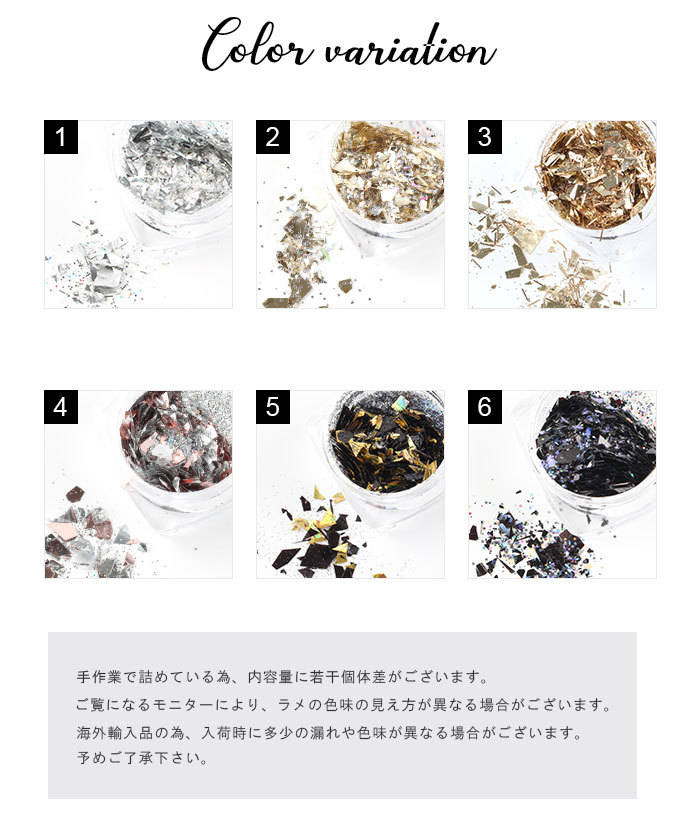 Color variation

1

2

3

4

5

6

手作業で詰めている為、内容量に若干個体差がございます。
ご覧になるモニターにより、ラメの色味の見え方が異なる場合がございます。
海外輸入品の為、入荷時に多少の漏れや色味が異なる場合がございます。
予めご了承下さい。