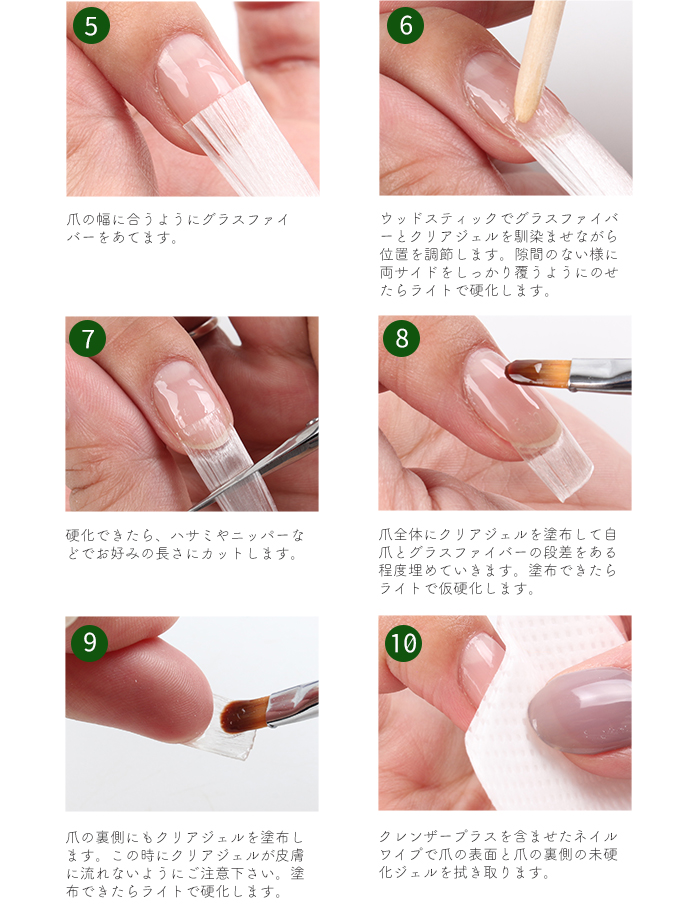 5

爪の幅に合うようにグラスファイバーをあてます。

6

ウッドスティックでグラスファイバーとクリアジェルを馴染ませながら位置を調節します。隙間のない様に両サイドをしっかり覆うようにのせたらライトで硬化します。

7

硬化できたら、ハサミやニッパーなどでお好みの長さにカットします。

8

爪全体にクリアジェルを塗布して自爪とグラスファイバーの段差をある程度埋めていきます。塗布できたらライトで仮硬化します。

9

爪の裏側にもクリアジェルを塗布します。この時にクリアジェルが皮膚に流れないようにご注意下さい。塗布できたらライトで硬化します。

10

クレンザープラスを含ませたネイルワイプで爪の表面と爪の裏側の未硬化ジェルを拭き取ります。