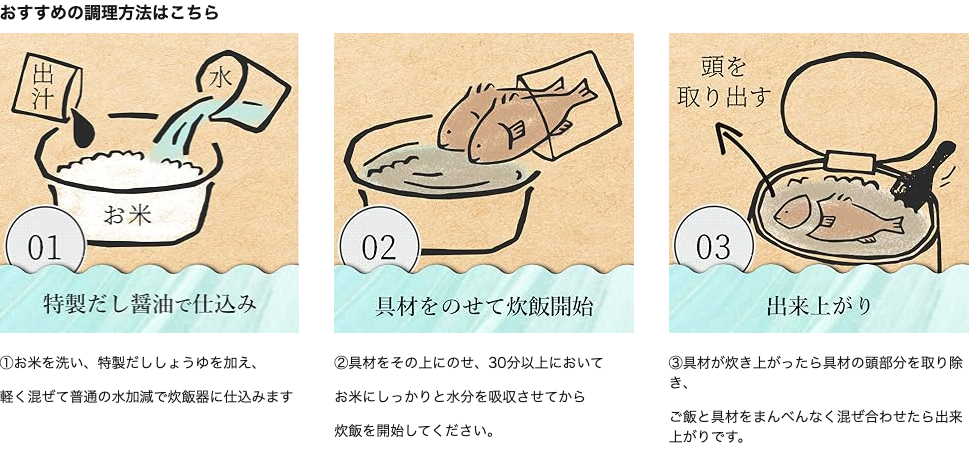 おすすめの調理方法はこちら

出汁

水

お米

01

特製だし醤油で仕込み

①お米を洗い、特製だししょうゆを加え、

軽く混ぜて普通の水加減で炊飯器に仕込みます

02

具材をのせて炊飯開始

②具材をその上にのせ、30分以上において

お米にしっかりと水分を吸収させてから

炊飯を開始してください。

頭を取り出す

03

出来上がり

③具材が炊き上がったら具材の頭部分を取り除き、

ご飯と具材をまんべんなく混ぜ合わせたら出来上がりです。