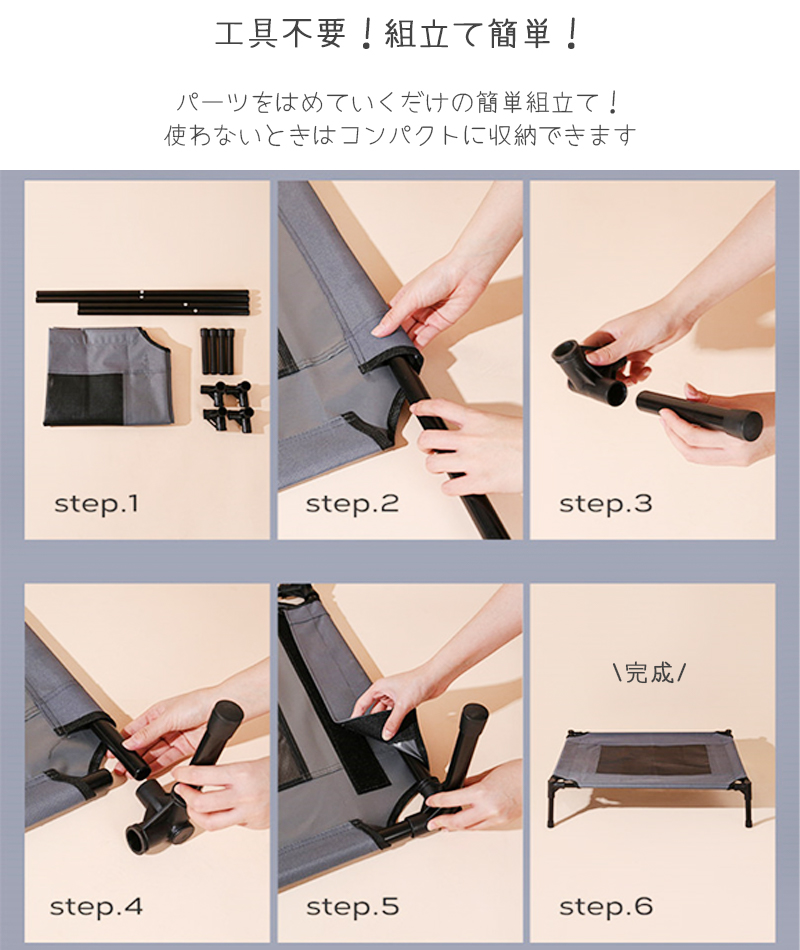 工具不要！組立て簡単！

パーツをはめていくだけの簡単組立て！
使わないときはコンパクトに収納できます

step.1

step.2

step.3

step.4

step.5

\完成/

step.6