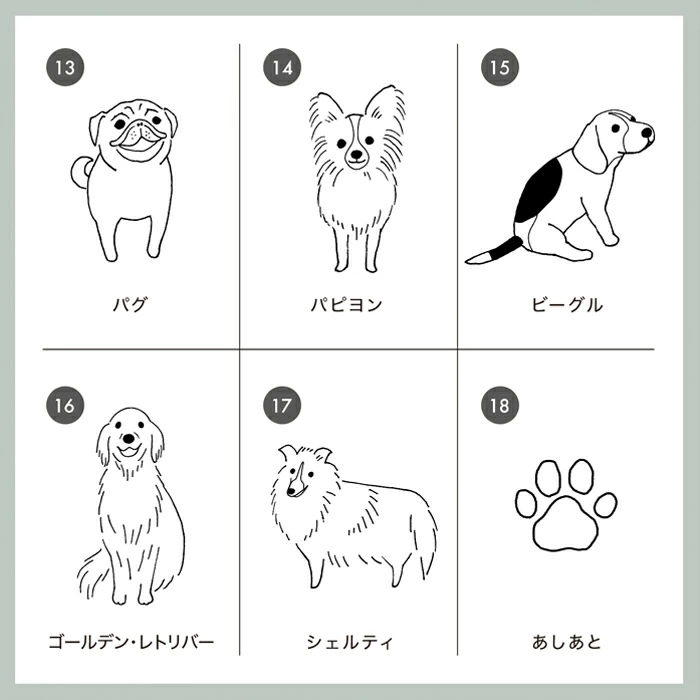 13
パグ

14
パピヨン

15
ビーグル

16
ゴールデン・レトリバー

17
シェルティ

18
あしあと