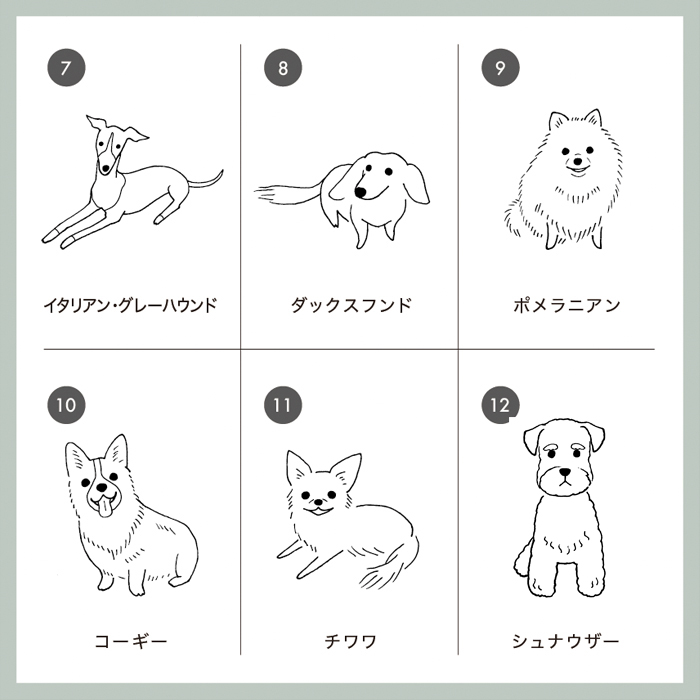 7

イタリアン・グレーハウンド

8

ダックスフンド

9

ポメラニアン

10

コーギー

11

チワワ

12

シュナウザー