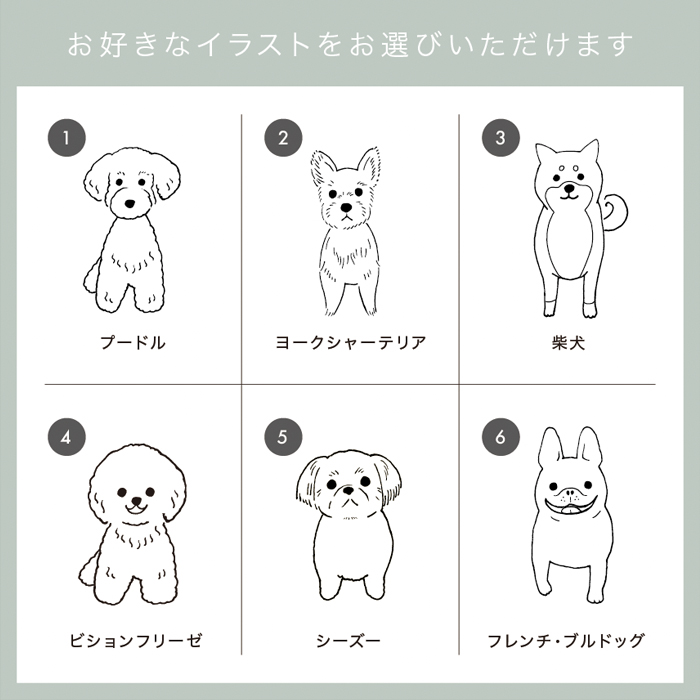 お好きなイラストをお選びいただけます

1
プードル

2
ヨークシャーテリア

3
柴犬

4
ビションフリーゼ

5
シーズー

6
フレンチ・ブルドッグ