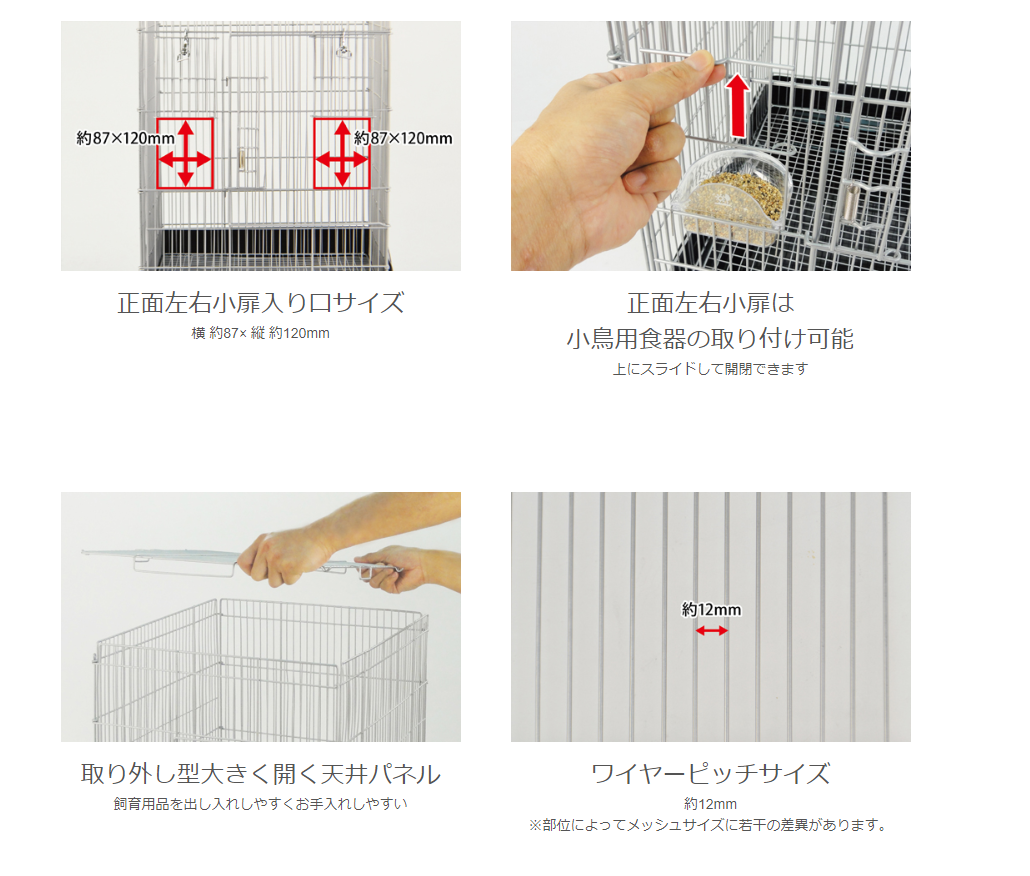 約87×120mm

約87×120mm

正面左右小扉入り口サイズ

横 約87× 縦 約120mm

正面左右小扉は
小鳥用食器の取り付け可能

上にスライドして開閉できます

取り外し型大きく開く天井パネル

飼育用品を出し入れしやすくお手入れしやすい

約12mm

ワイヤーピッチサイズ

約12mm
※部位によってメッシュサイズに若干の差異があります。