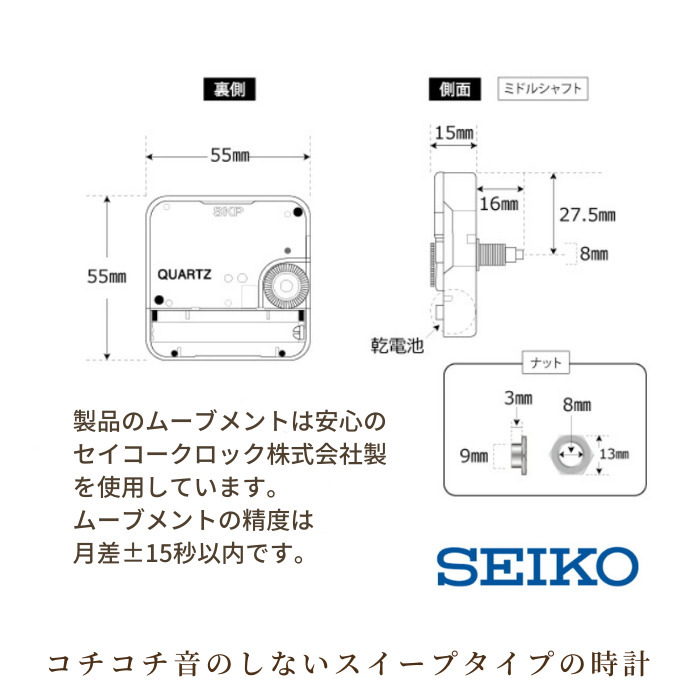 裏側

55㎜

55㎜

SKP

QUARTZ

側面 ミドルシャフト

15㎜

16㎜

27.5㎜

8㎜

乾電池

ナット

3㎜

8㎜

9㎜

13㎜

製品のムーブメントは安心のセイコークロック株式会社製を使用しています。
ムーブメントの精度は月差±15秒以内です。

SEIKO

コチコチ音のしないスイープタイプの時計