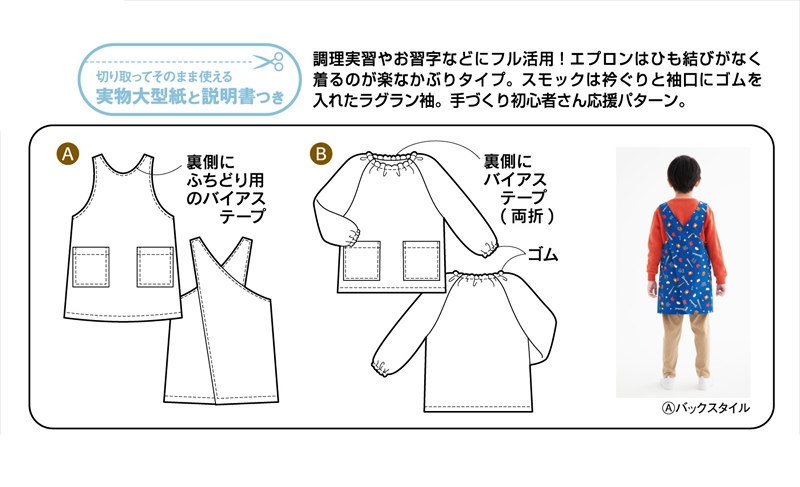 切り取ってそのまま使える
実物大型紙と説明書つき

調理実習やお習字などにフル活用！エプロンはひも結びがなく着るのが楽なかぶりタイプ。スモックは衿ぐりと袖口にゴムを入れたラグラン袖。手づくり初心者さん応援パターン。

A

裏側にふちどり用のバイアステープ

B

裏側にバイアステープ（両折）

ゴム

Ⓐバックスタイル