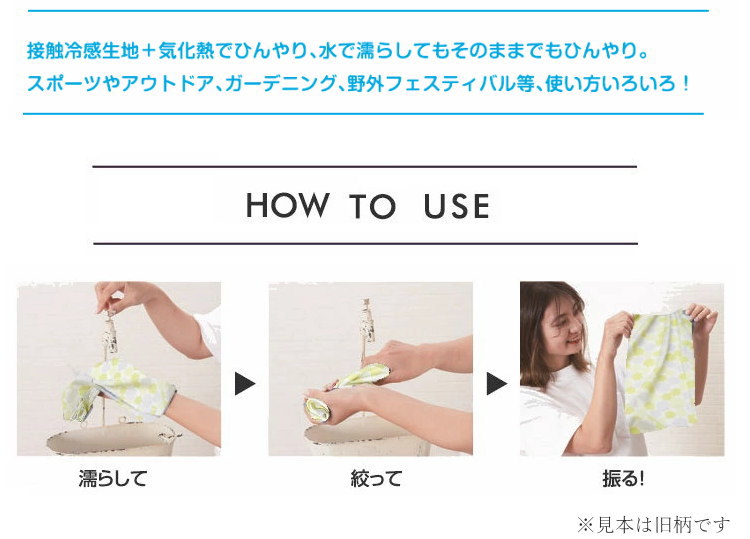 接触冷感生地＋気化熱でひんやり、水で濡らしてもそのままでもひんやり。
スポーツやアウトドア、ガーデニング、野外フェスティバル等、使い方いろいろ！

HOW TO USE

濡らして

絞って

振る!

※見本は旧柄です